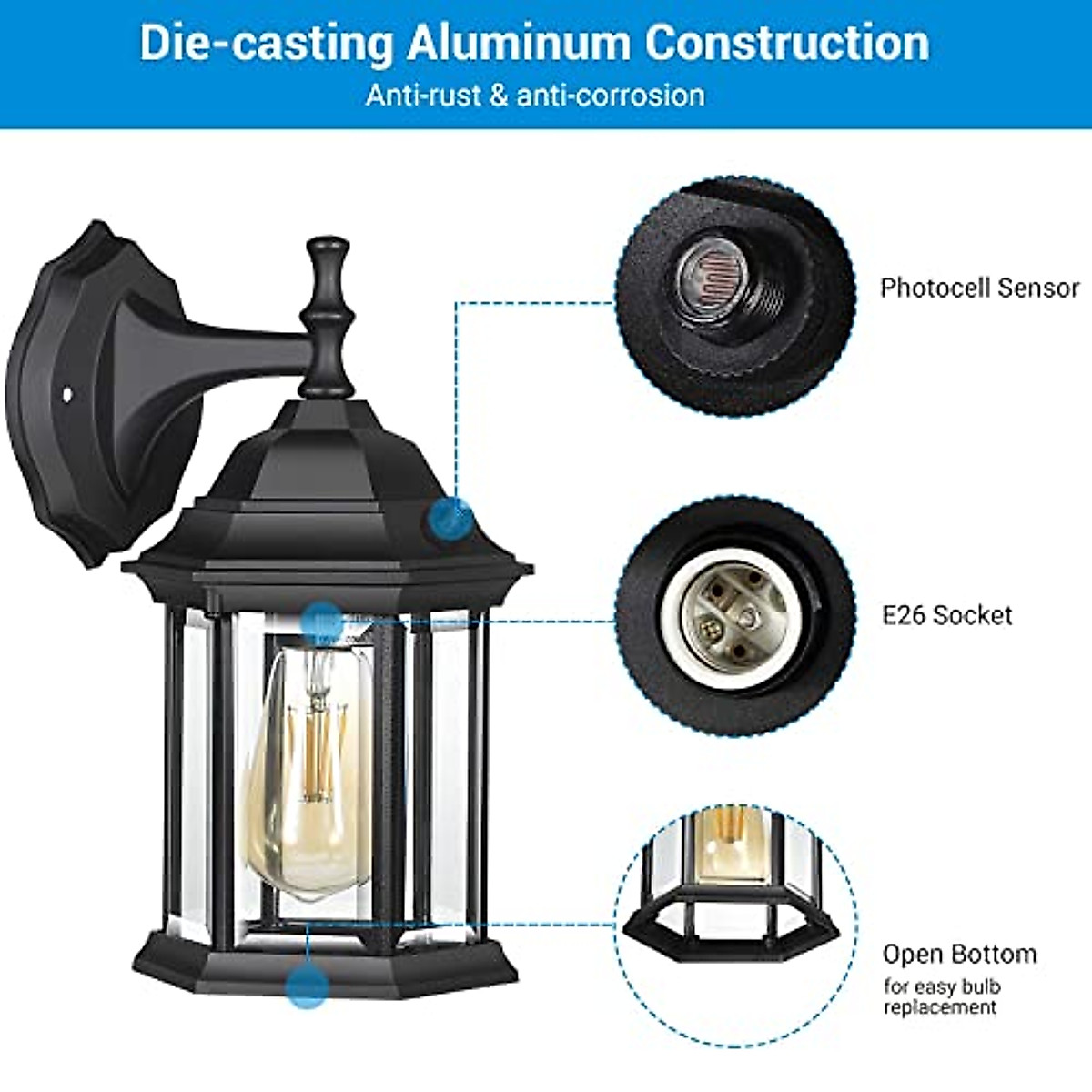 Die-casting Aluminum Construction

Anti-rust & anti-corrosion

Photocell Sensor

E26 Socket

Open Bottom

for easy bulb replacement