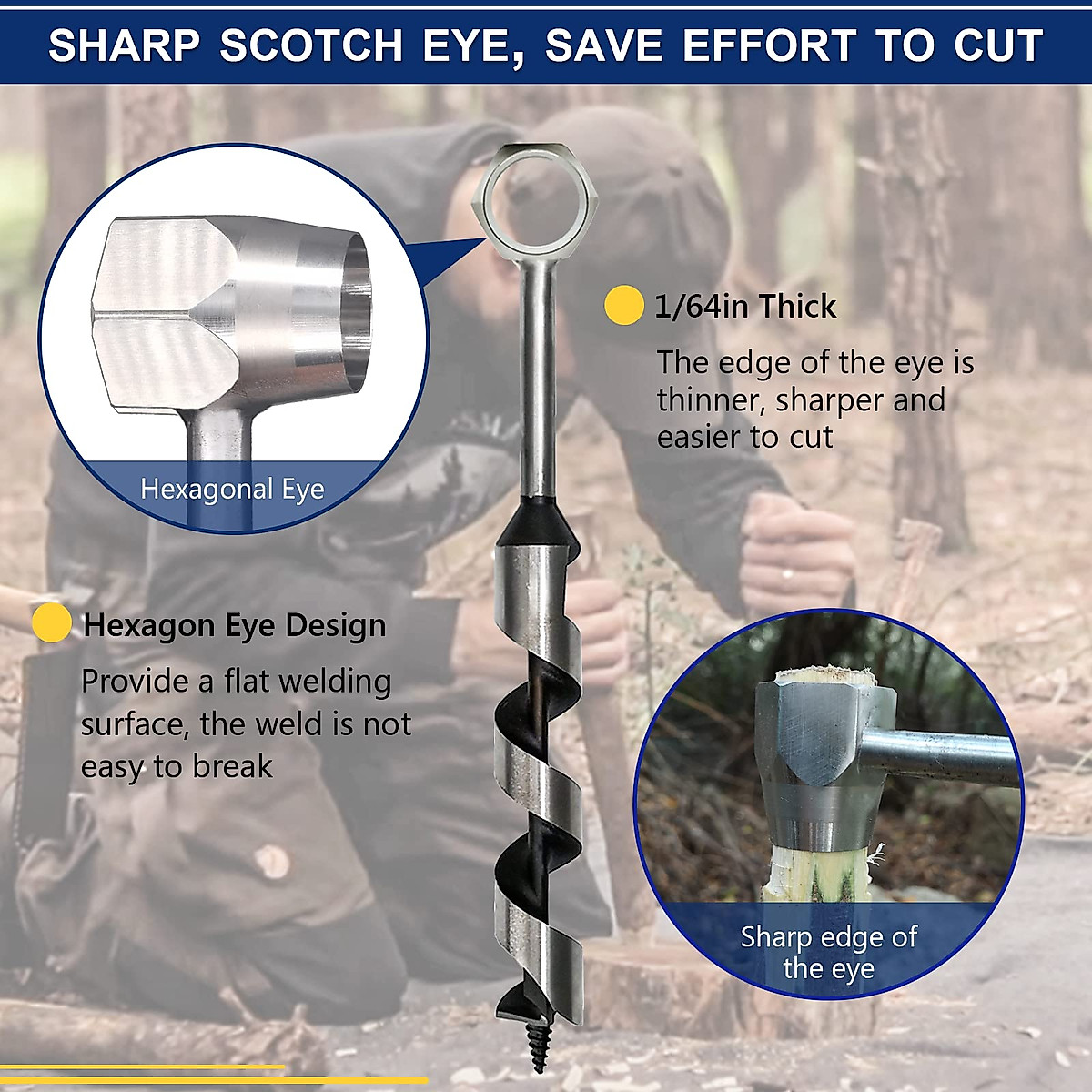 SHARP SCOTCH EYE, SAVE EFFORT TO CUT

Hexagonal Eye

1/64in Thick

The edge of the eye is thinner, sharper and easier to cut

Hexagon Eye Design

Provide a flat welding surface, the weld is not easy to break

Sharp edge of the eye