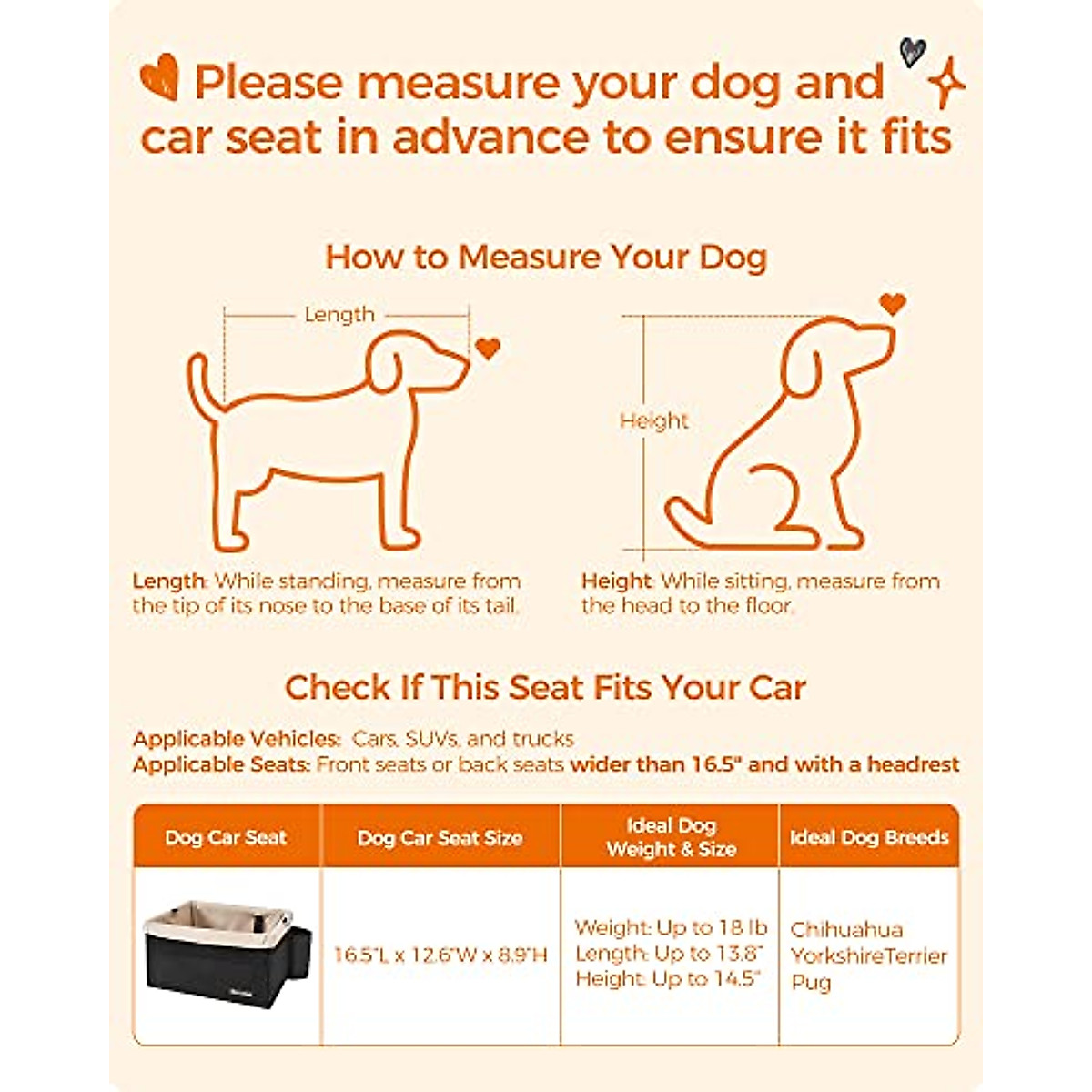 Please measure your dog and car seat in advance to ensure it fits

How to Measure Your Dog

Length

Height

Length: While standing, measure from the tip of its nose to the base of its tail.

Height: While sitting, measure from the head to the floor.

Check If This Seat Fits Your Car

Applicable Vehicles: Cars, SUVs, and trucks
Applicable Seats: Front seats or back seats wider than 16.5" and with a headrest

| Dog Car Seat | Dog Car Seat Size | Ideal Dog Weight & Size | Ideal Dog Breeds |
|---|---|---|---|
| | 16.5"L x 12.6"W x 8.9"H | Weight: Up to 18 lb Length: Up to 13.8" Height: Up to 14.5" | Chihuahua YorkshireTerrier Pug |