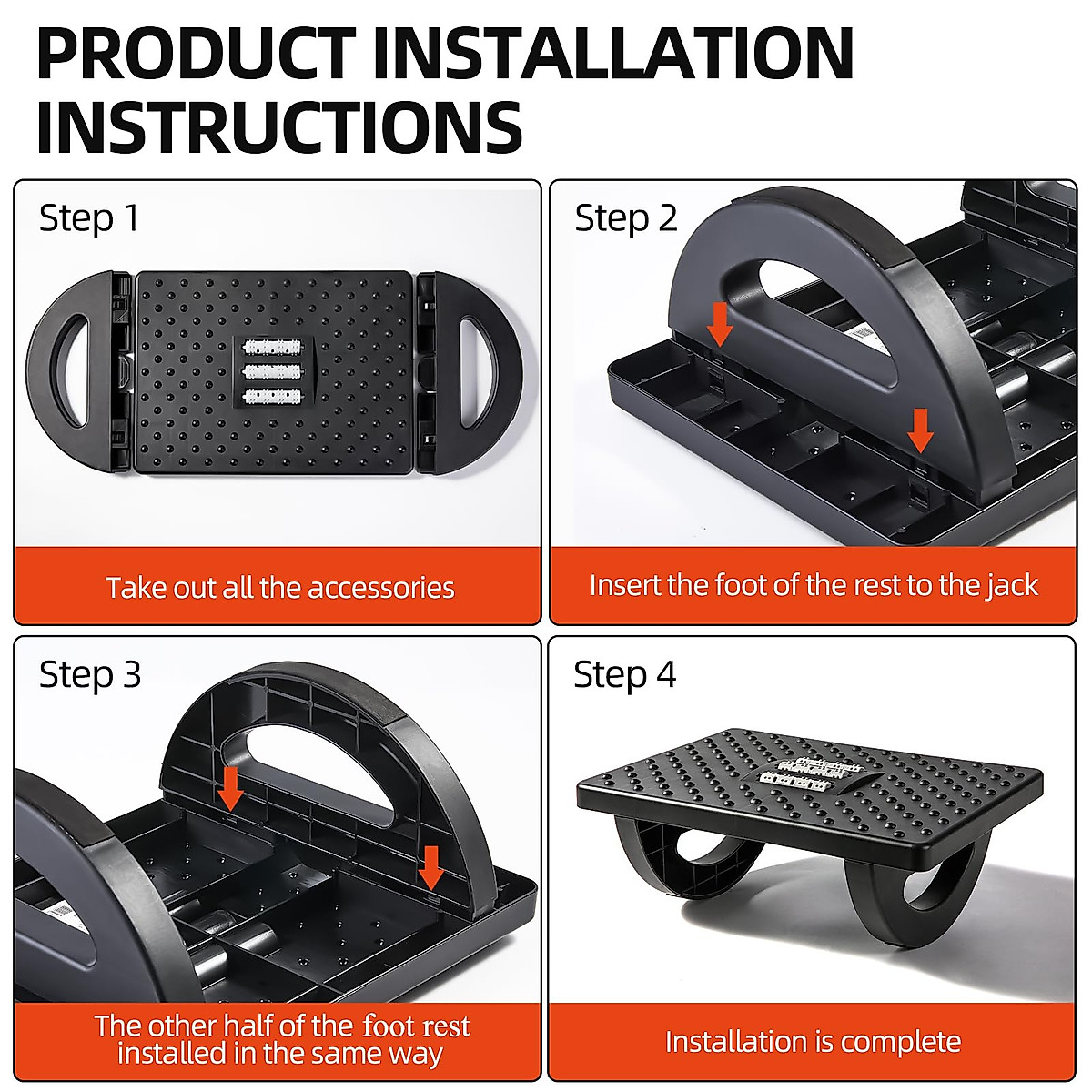 PRODUCT INSTALLATION INSTRUCTIONS

Step 1

Take out all the accessories

Step 2

Insert the foot of the rest to the jack

Step 3

The other half of the foot rest installed in the same way

Step 4

Installation is complete