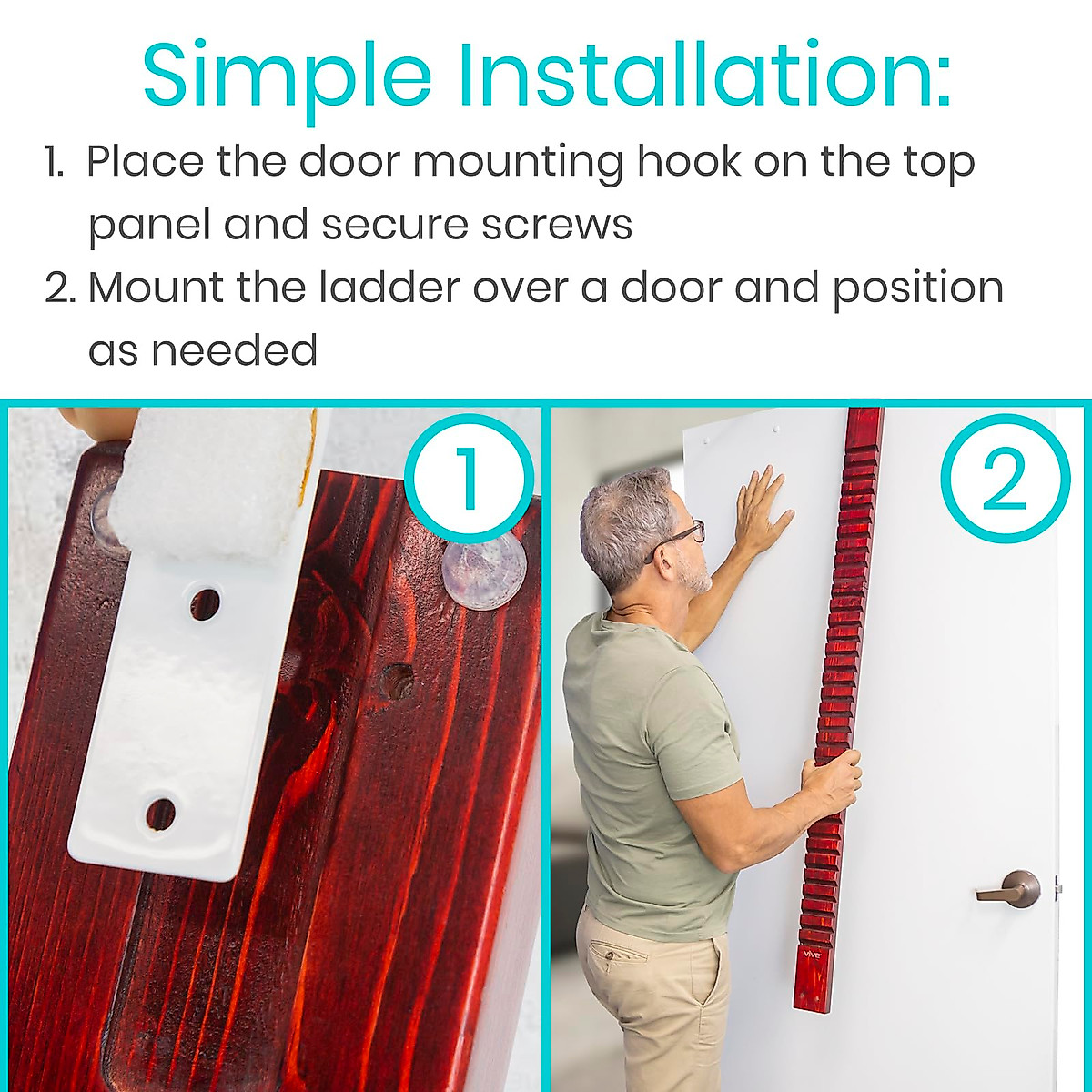 Simple Installation:

1. Place the door mounting hook on the top panel and secure screws

2. Mount the ladder over a door and position as needed

1

2

vive