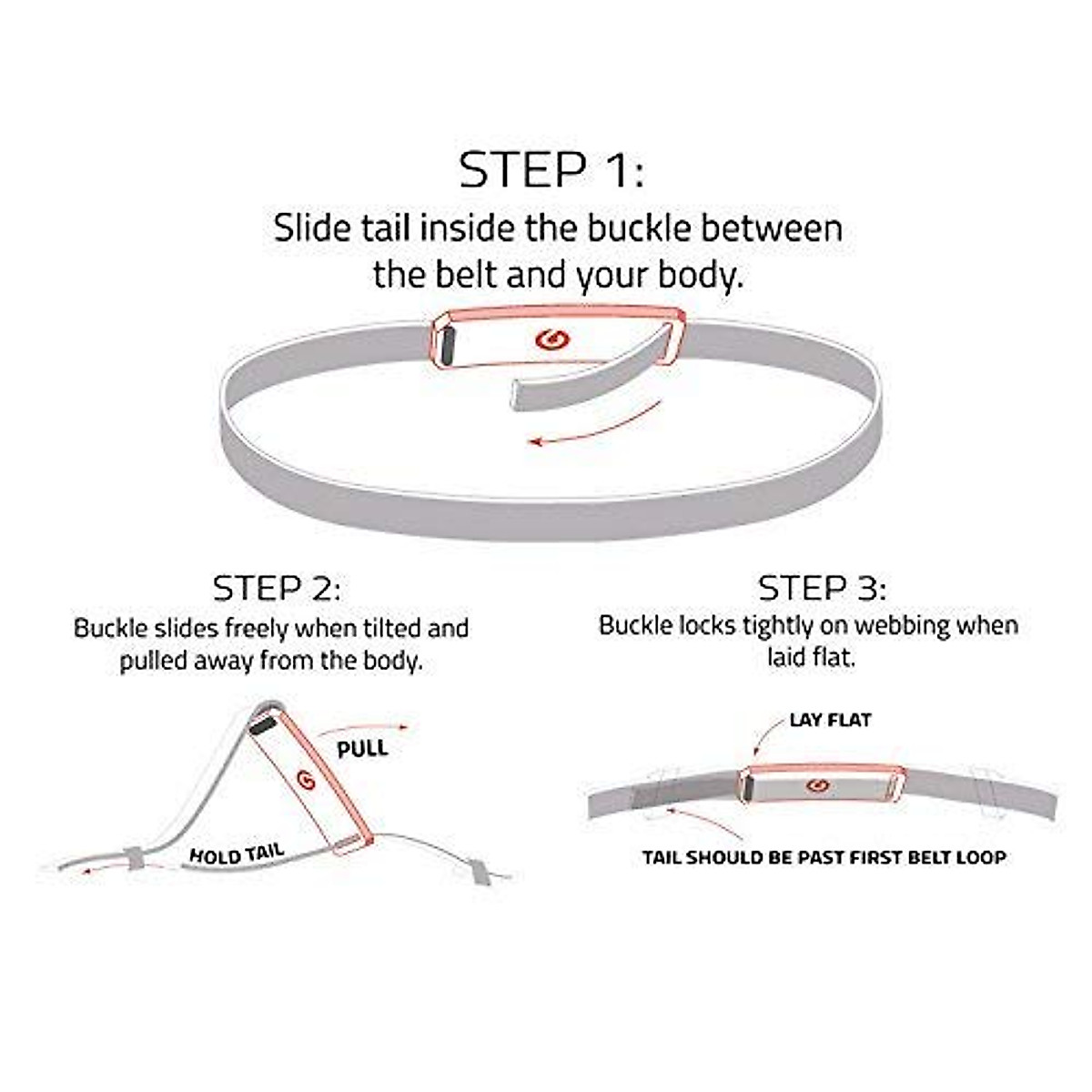 STEP 1:
Slide tail inside the buckle between the belt and your body.

STEP 2:
Buckle slides freely when tilted and pulled away from the body.

PULL

HOLD TAIL

STEP 3:
Buckle locks tightly on webbing when laid flat.

LAY FLAT

TAIL SHOULD BE PAST FIRST BELT LOOP