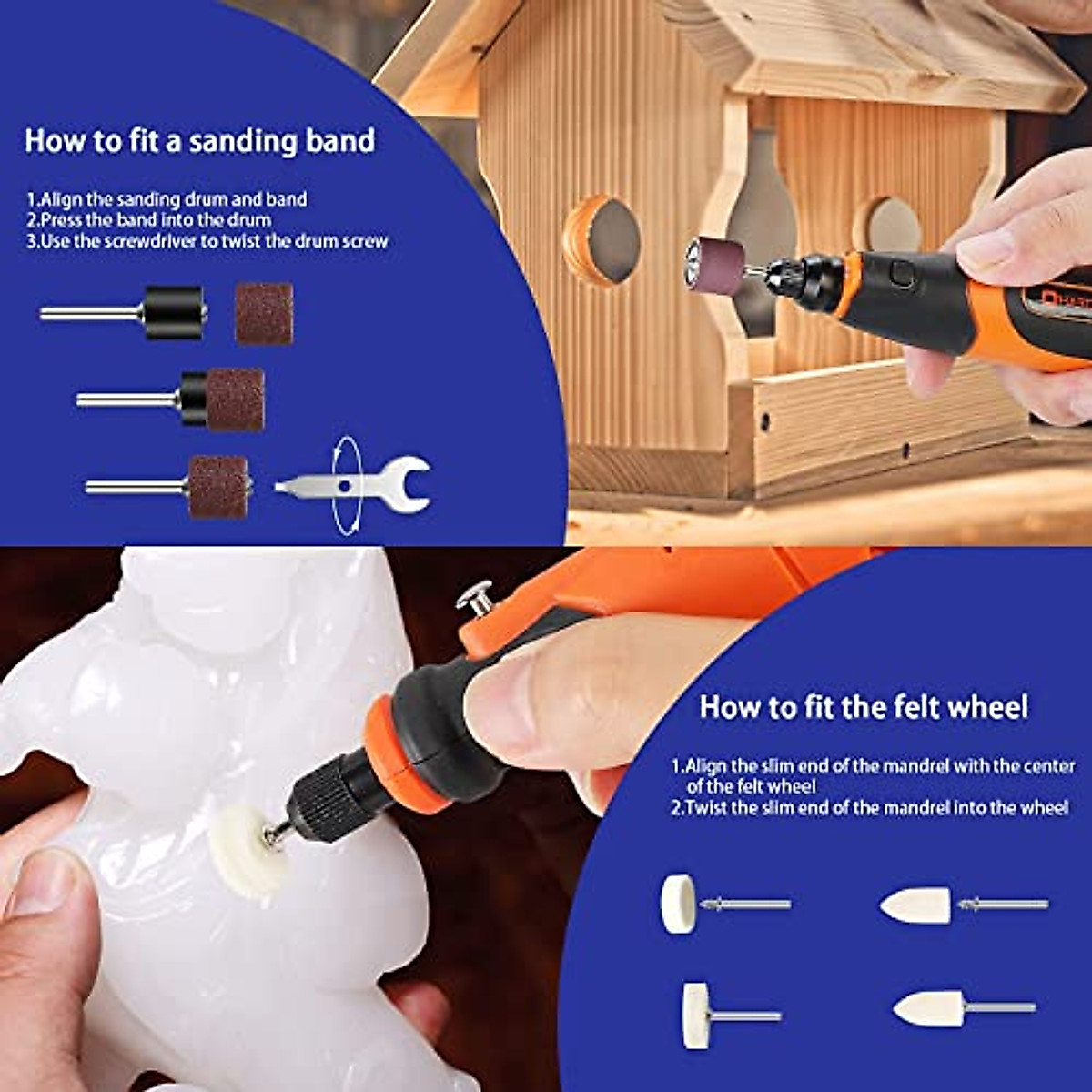 How to fit a sanding band

1.Align the sanding drum and band
2.Press the band into the drum
3.Use the screwdriver to twist the drum screw

How to fit the felt wheel

1.Align the slim end of the mandrel with the center of the felt wheel
2.Twist the slim end of the mandrel into the wheel