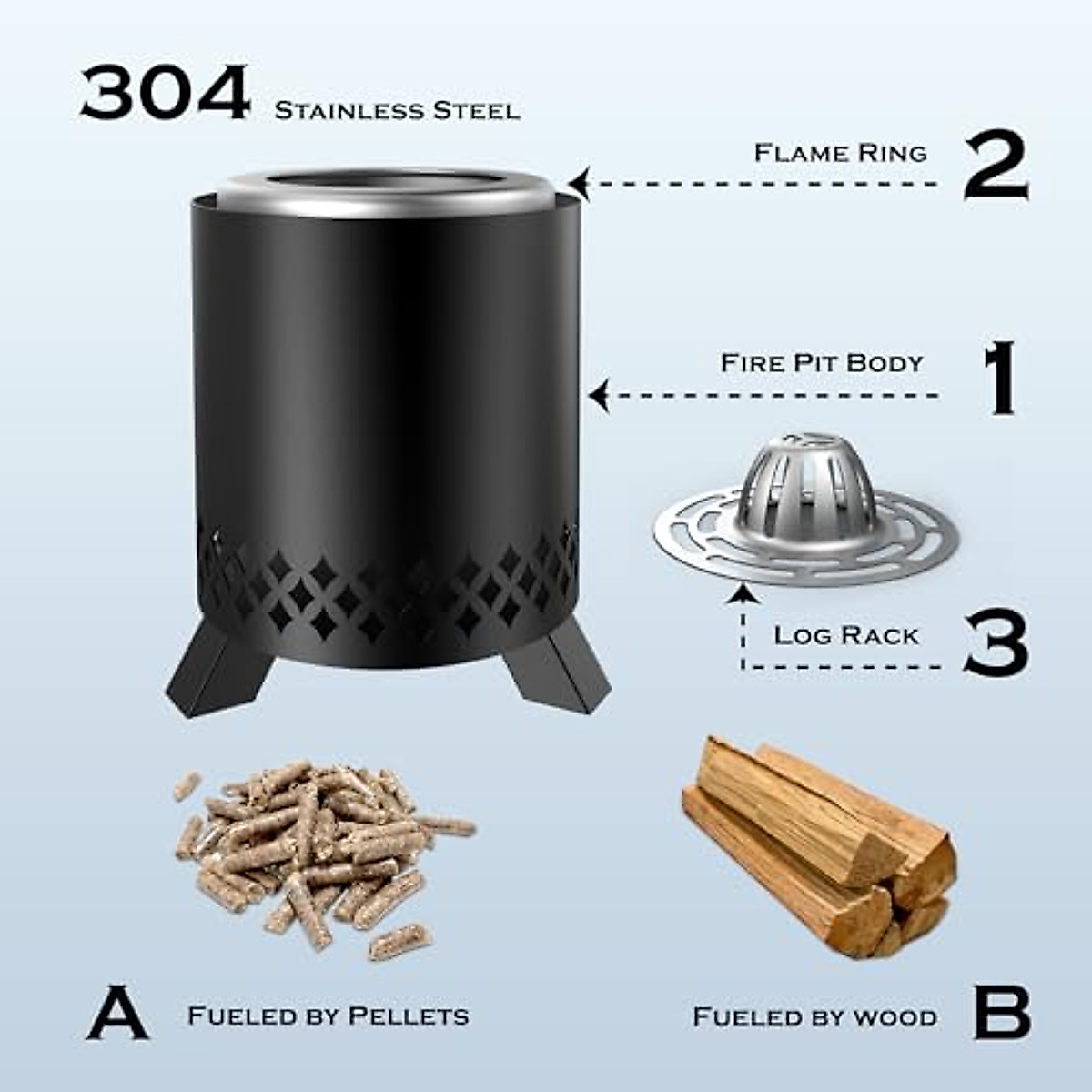 304 Stainless Steel

Flame Ring 2

Fire Pit Body 1

Log Rack 3

A Fueled by Pellets

Fueled by wood B