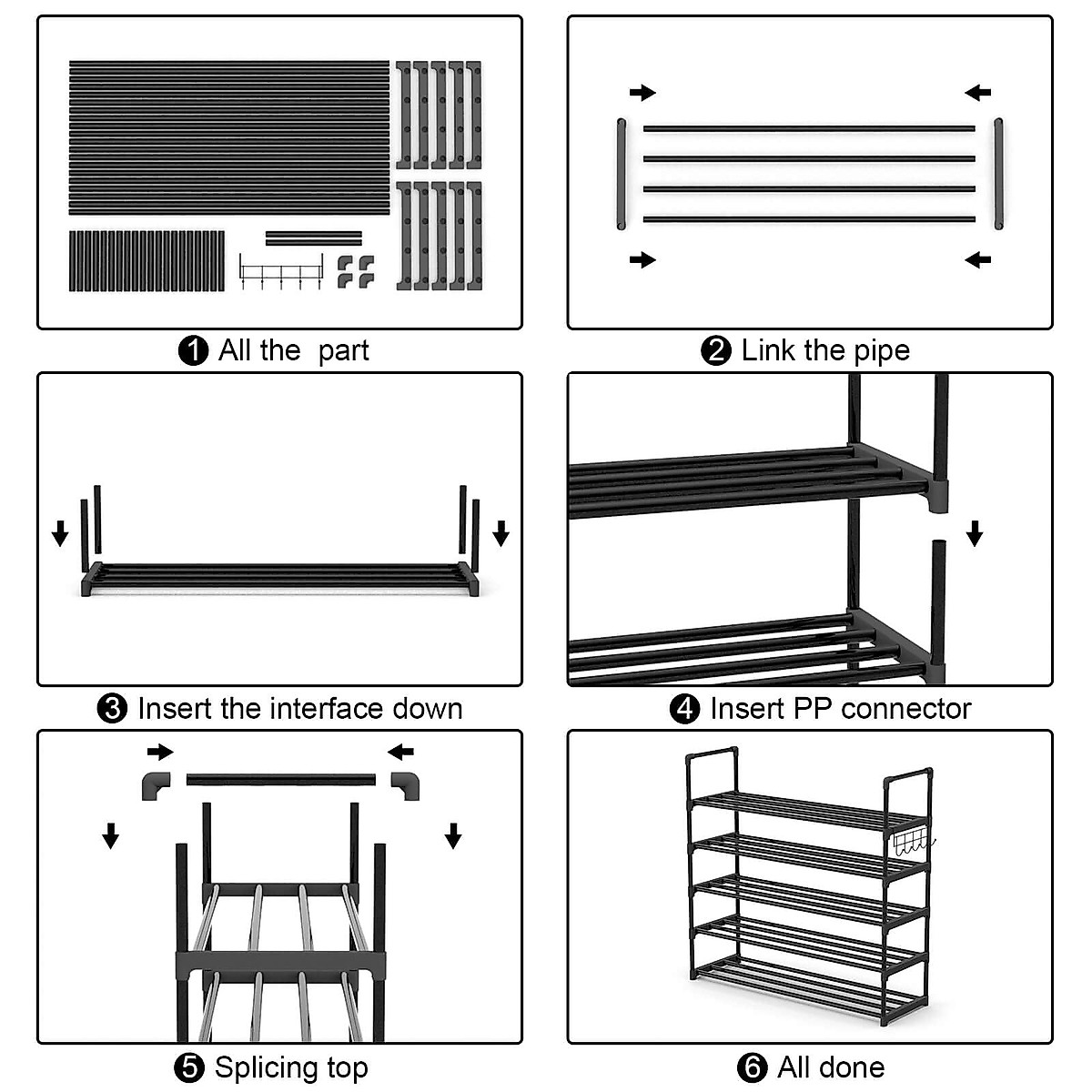 ❶ All the part

❷ Link the pipe

❸ Insert the interface down

❹ Insert PP connector

❺ Splicing top

❻ All done