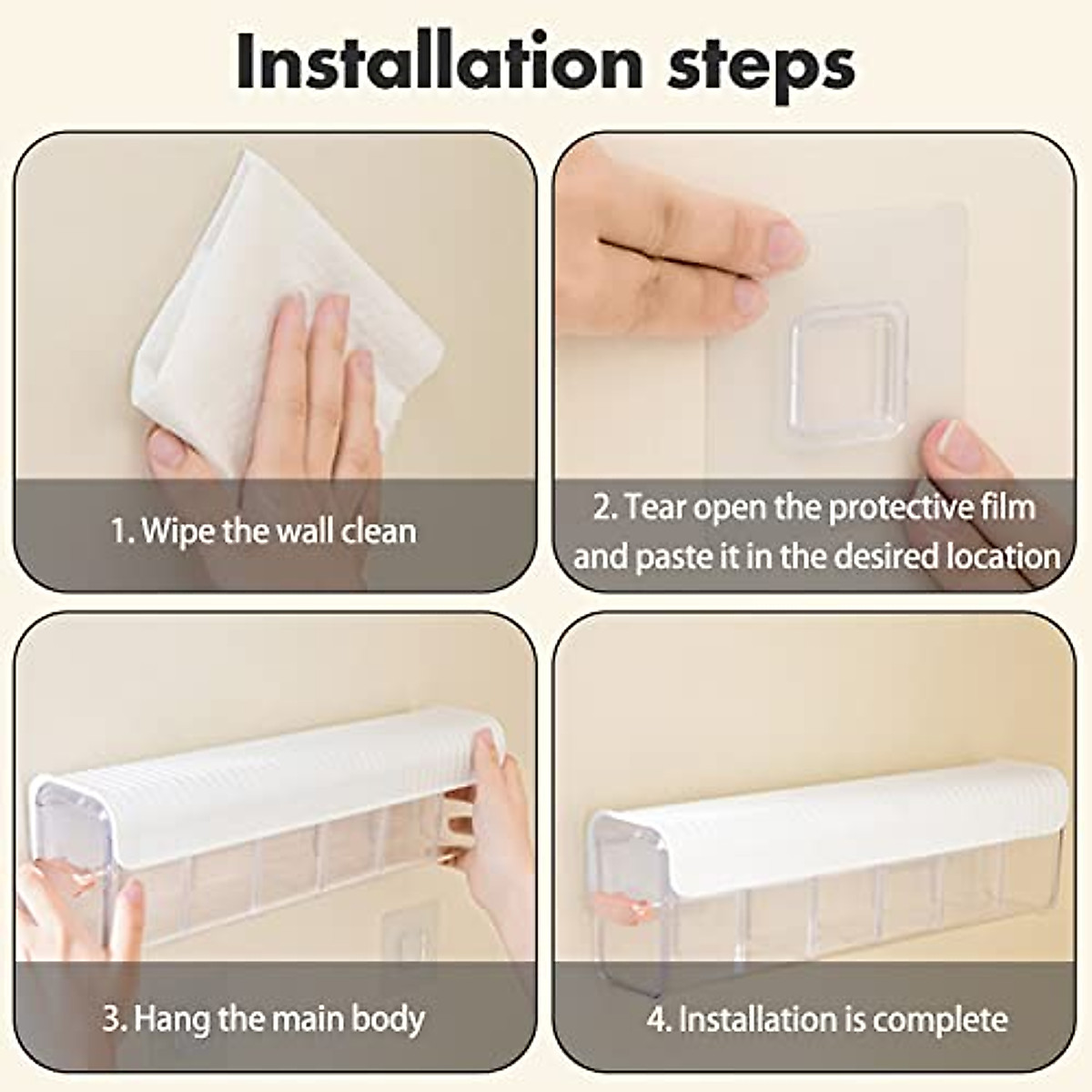 Installation steps

1. Wipe the wall clean

2. Tear open the protective film and paste it in the desired location

3. Hang the main body

4. Installation is complete