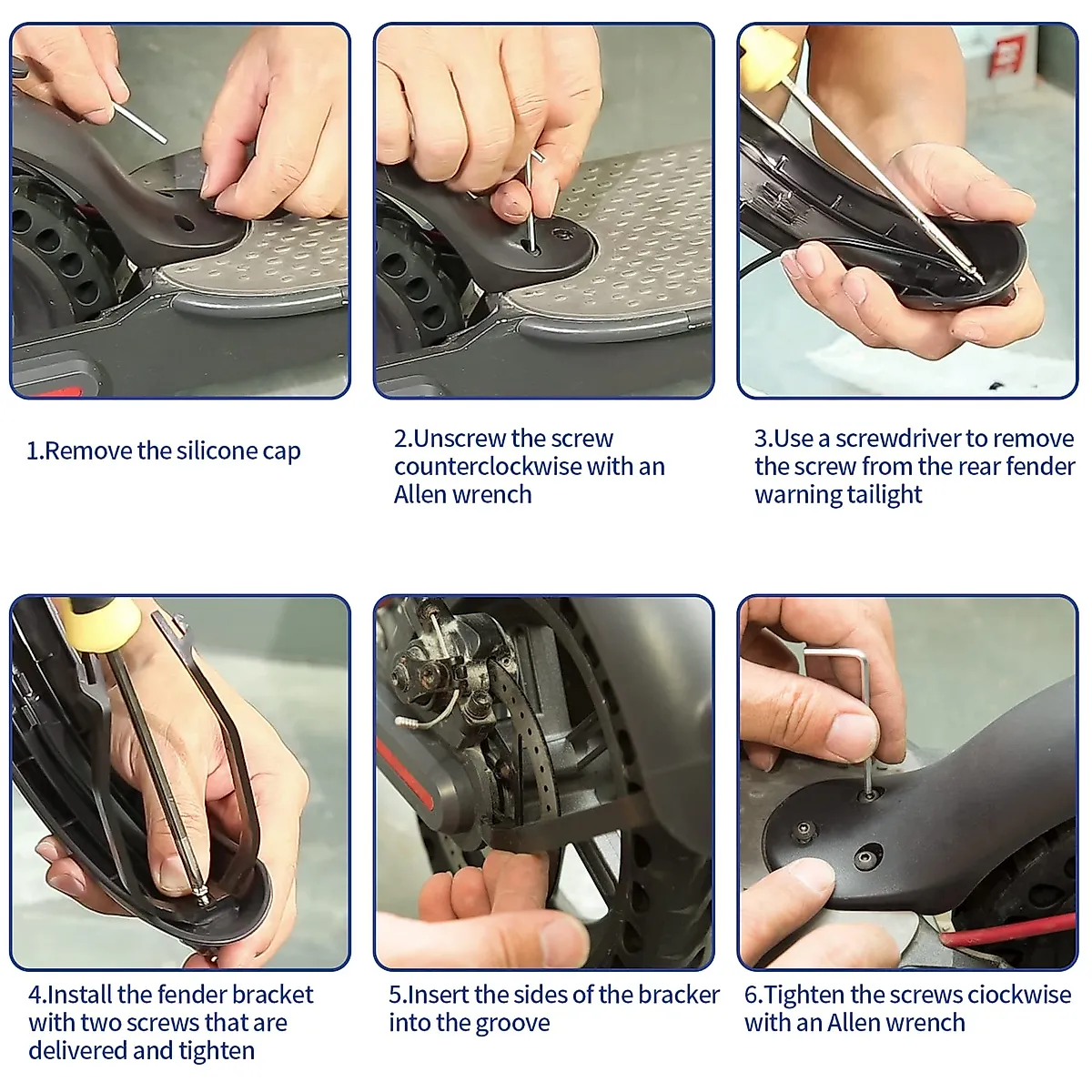 1.Remove the silicone cap

2.Unscrew the screw counterclockwise with an Allen wrench

3.Use a screwdriver to remove the screw from the rear fender warning tailight

4.Install the fender bracket with two screws that are delivered and tighten

5.Insert the sides of the bracker into the groove

6.Tighten the screws ciockwise with an Allen wrench