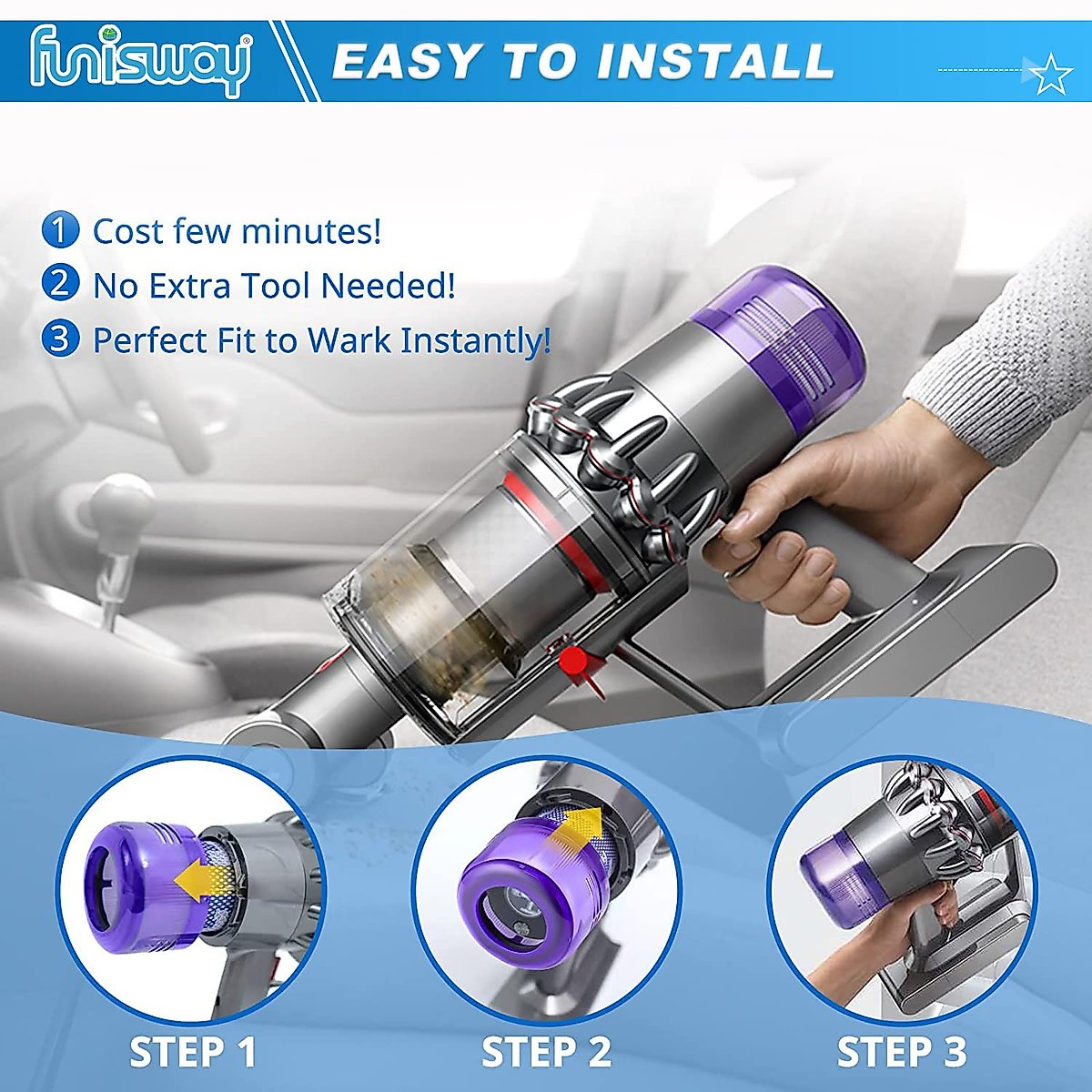 funisway

EASY TO INSTALL

1 Cost few minutes!
2 No Extra Tool Needed!
3 Perfect Fit to Wark Instantly!

STEP 1
STEP 2
STEP 3