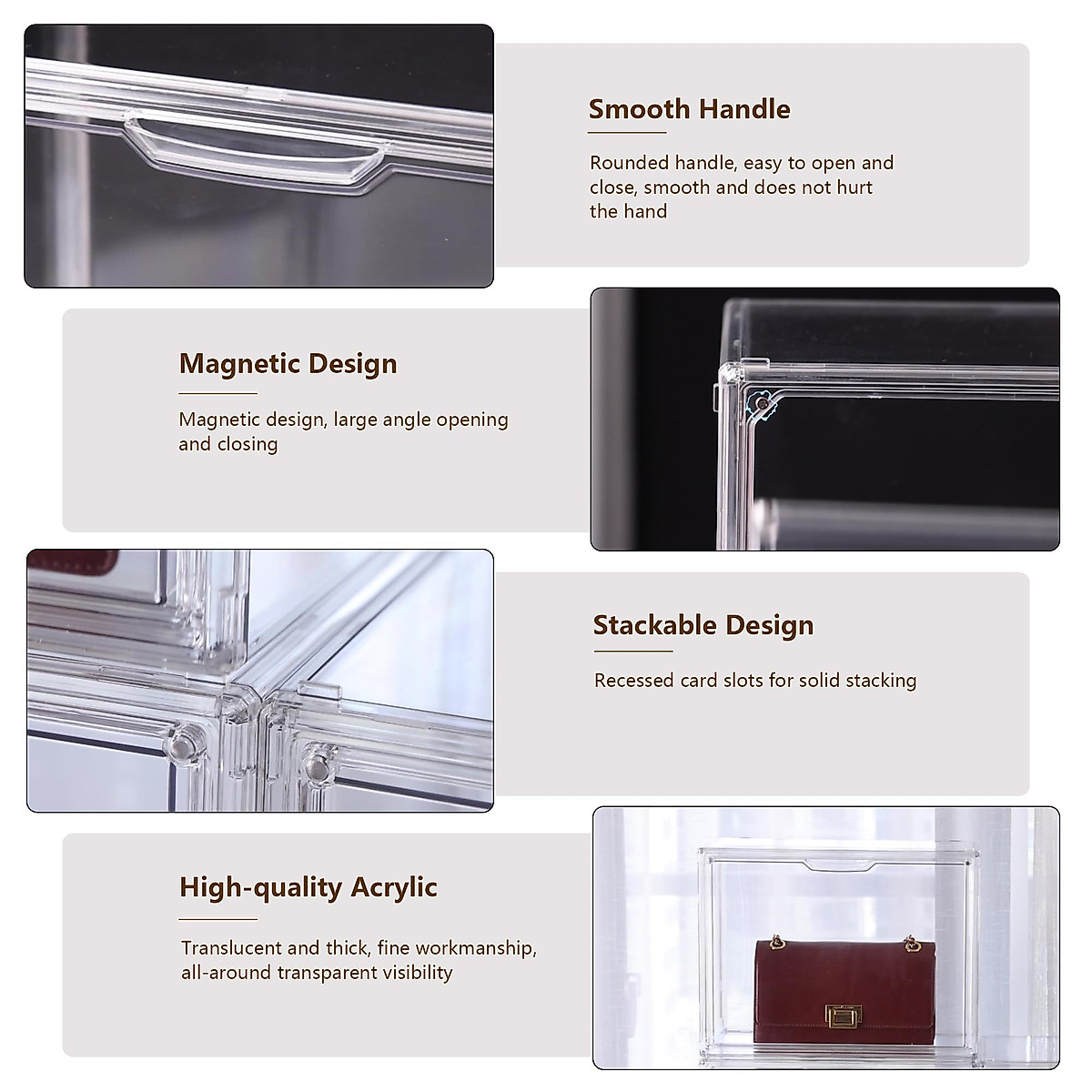 Smooth Handle

Rounded handle, easy to open and close, smooth and does not hurt the hand

Magnetic Design

Magnetic design, large angle opening and closing

Stackable Design

Recessed card slots for solid stacking

High-quality Acrylic

Translucent and thick, fine workmanship, all-around transparent visibility