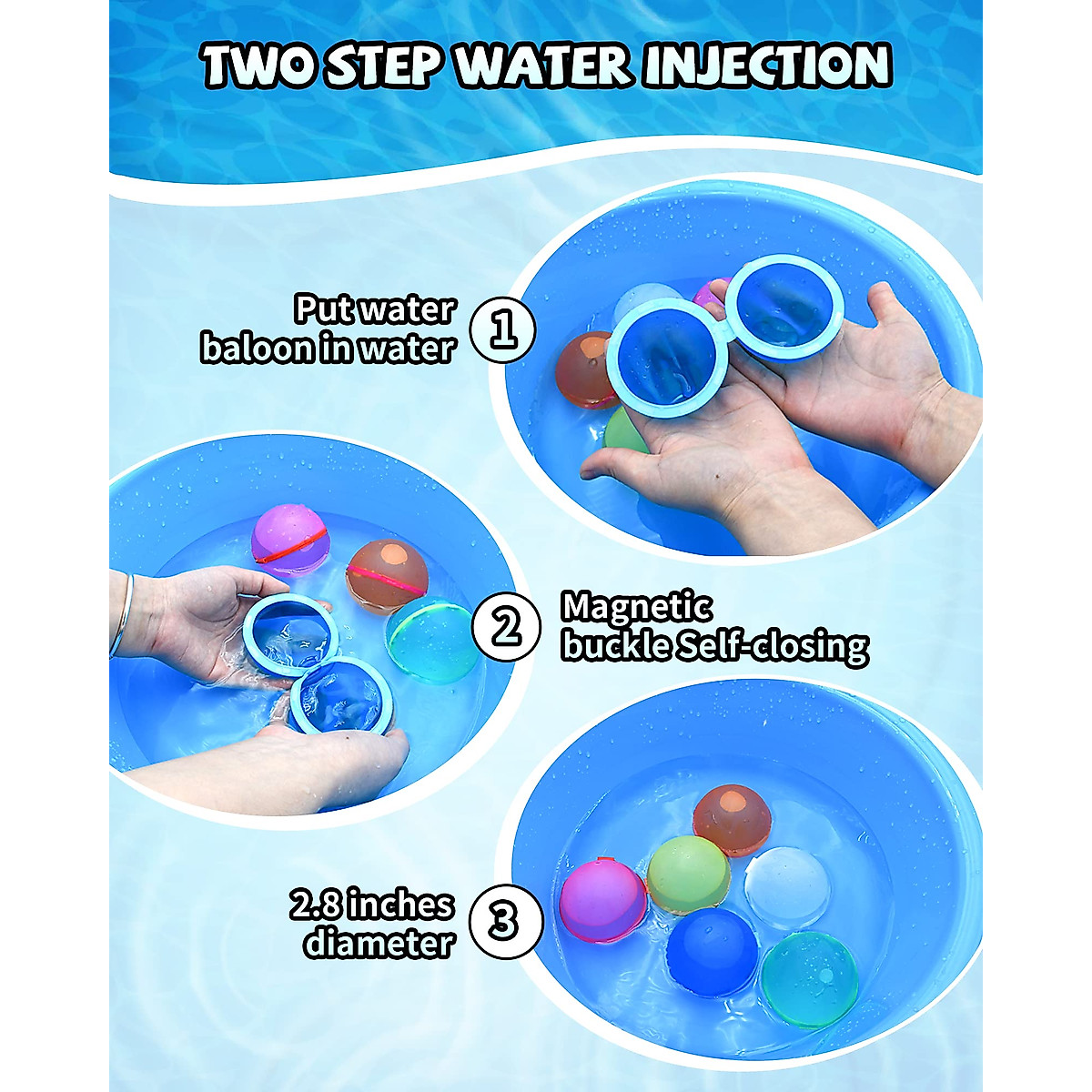 TWO STEP WATER INJECTION

Put water baloon in water

1

2

Magnetic buckle Self-closing

2.8 inches diameter

3