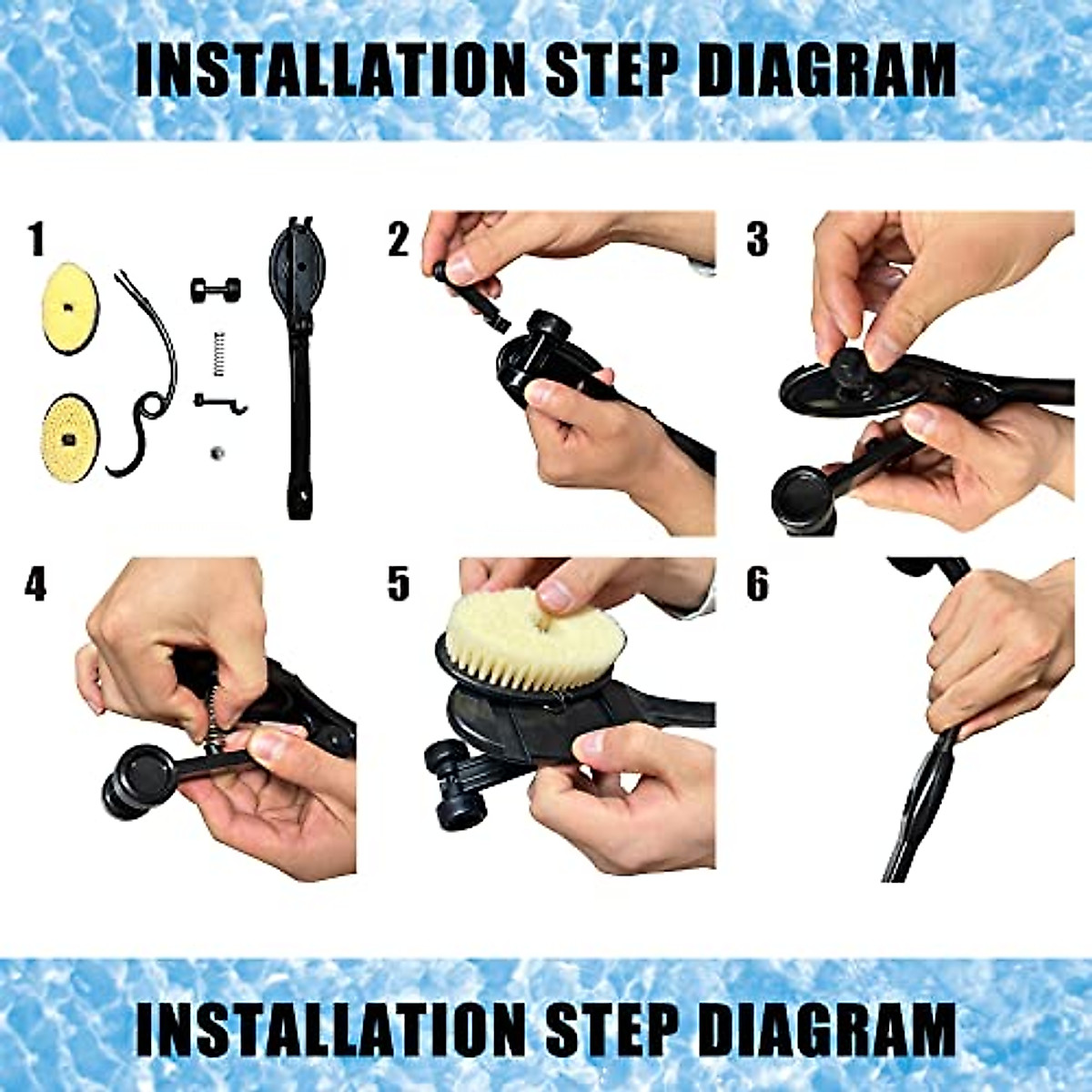 INSTALLATION STEP DIAGRAM

1

2

3

4

5

6

INSTALLATION STEP DIAGRAM