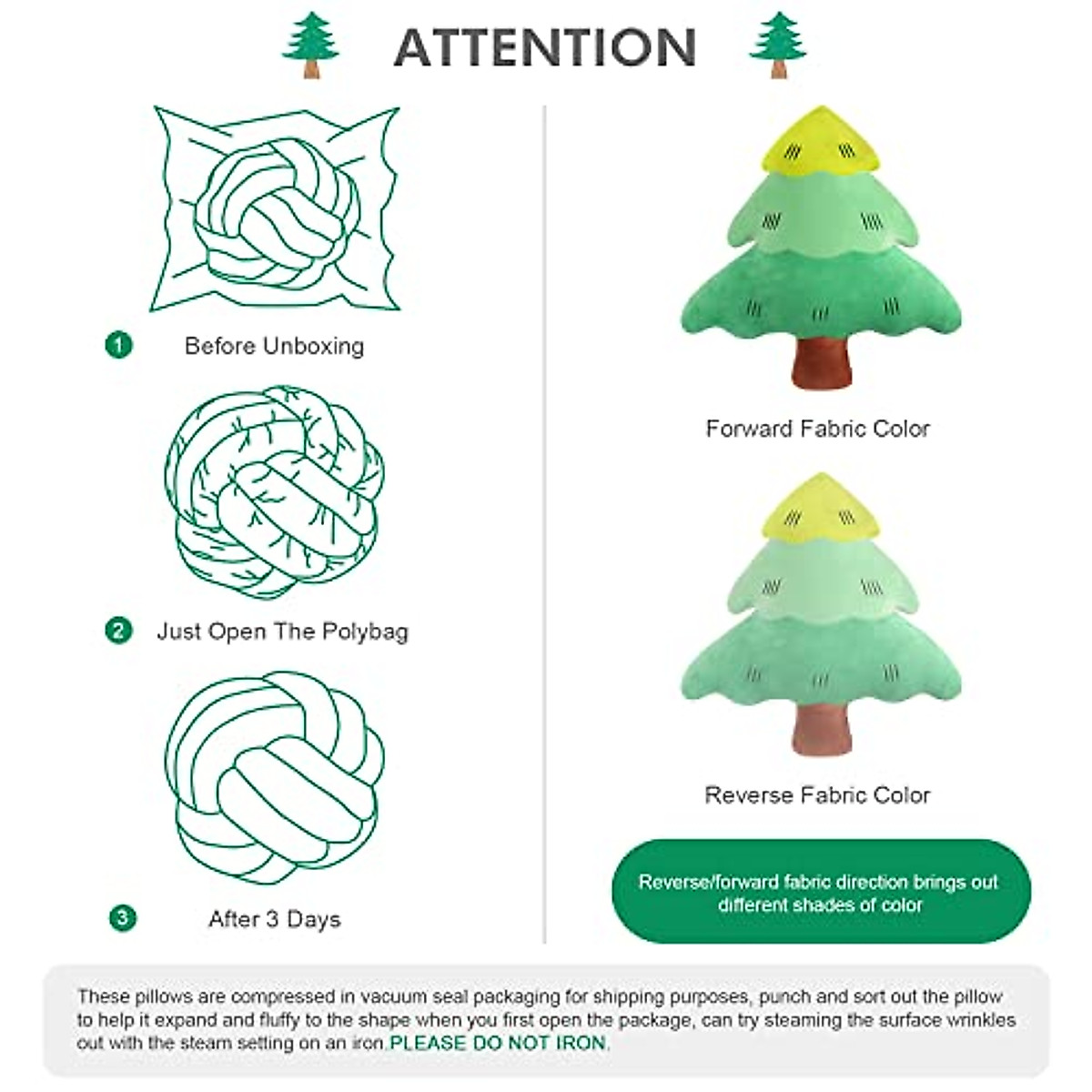 ATTENTION

1 Before Unboxing

2 Just Open The Polybag

3 After 3 Days

Forward Fabric Color

Reverse Fabric Color

Reverse/forward fabric direction brings out different shades of color

These pillows are compressed in vacuum seal packaging for shipping purposes, punch and sort out the pillow to help it expand and fluffy to the shape when you first open the package, can try steaming the surface wrinkles out with the steam setting on an iron.PLEASE DO NOT IRON.