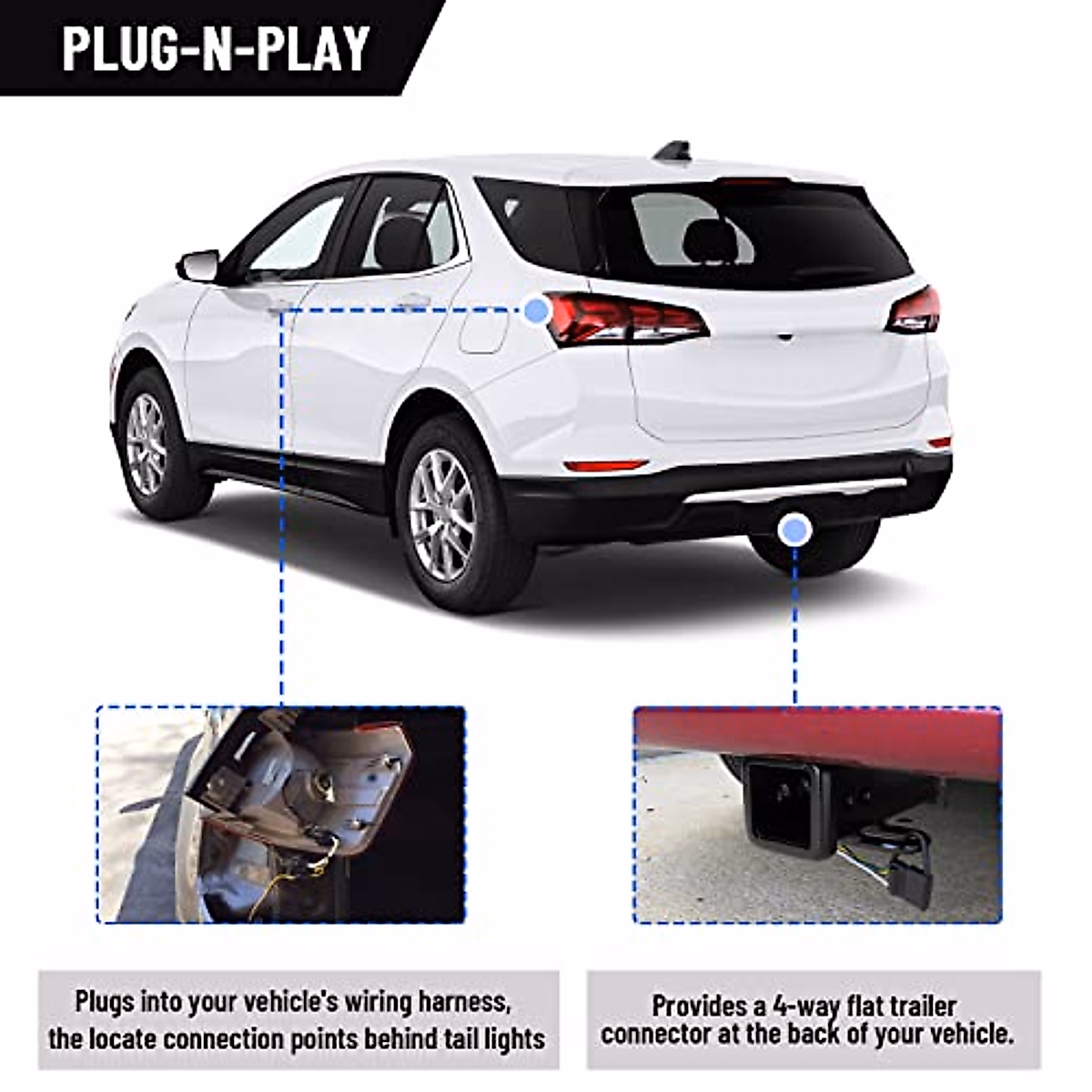 PLUG-N-PLAY

Plugs into your vehicle's wiring harness, the locate connection points behind tail lights

Provides a 4-way flat trailer connector at the back of your vehicle.