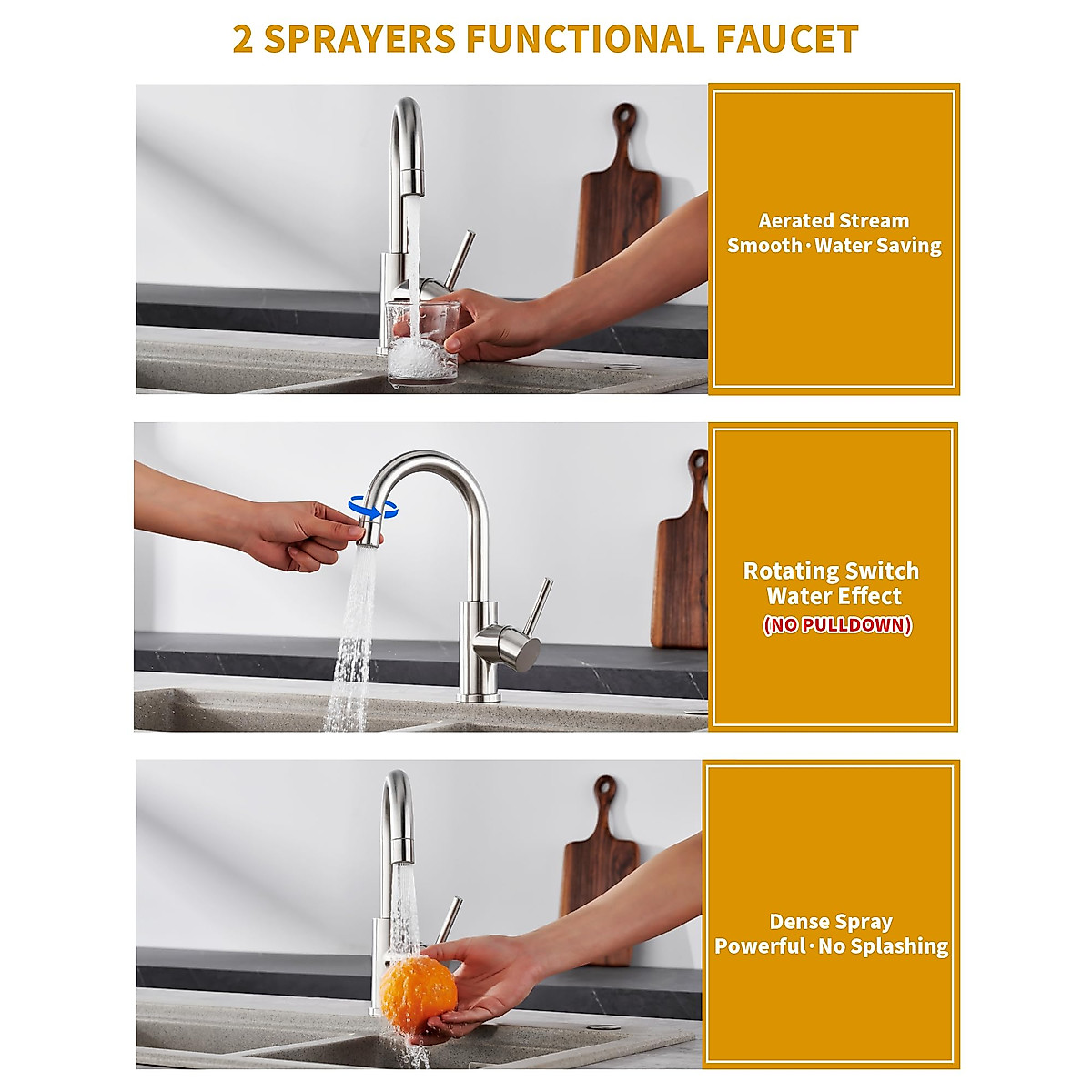 2 SPRAYERS FUNCTIONAL FAUCET

Aerated Stream
Smooth · Water Saving

Rotating Switch
Water Effect
(NO PULLDOWN)

Dense Spray
Powerful · No Splashing