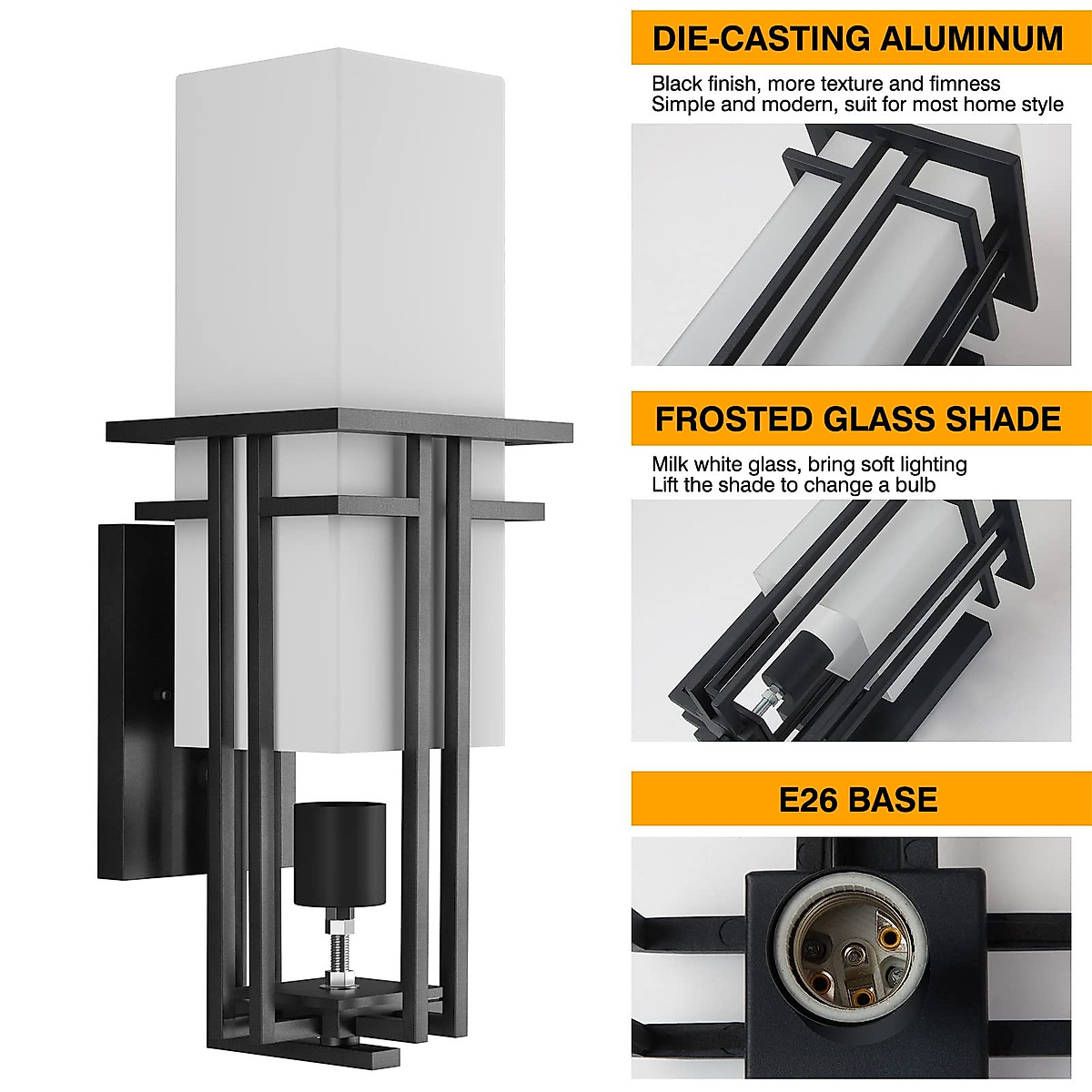 DIE-CASTING ALUMINUM

Black finish, more texture and fimness
Simple and modern, suit for most home style

FROSTED GLASS SHADE

Milk white glass, bring soft lighting
Lift the shade to change a bulb

E26 BASE