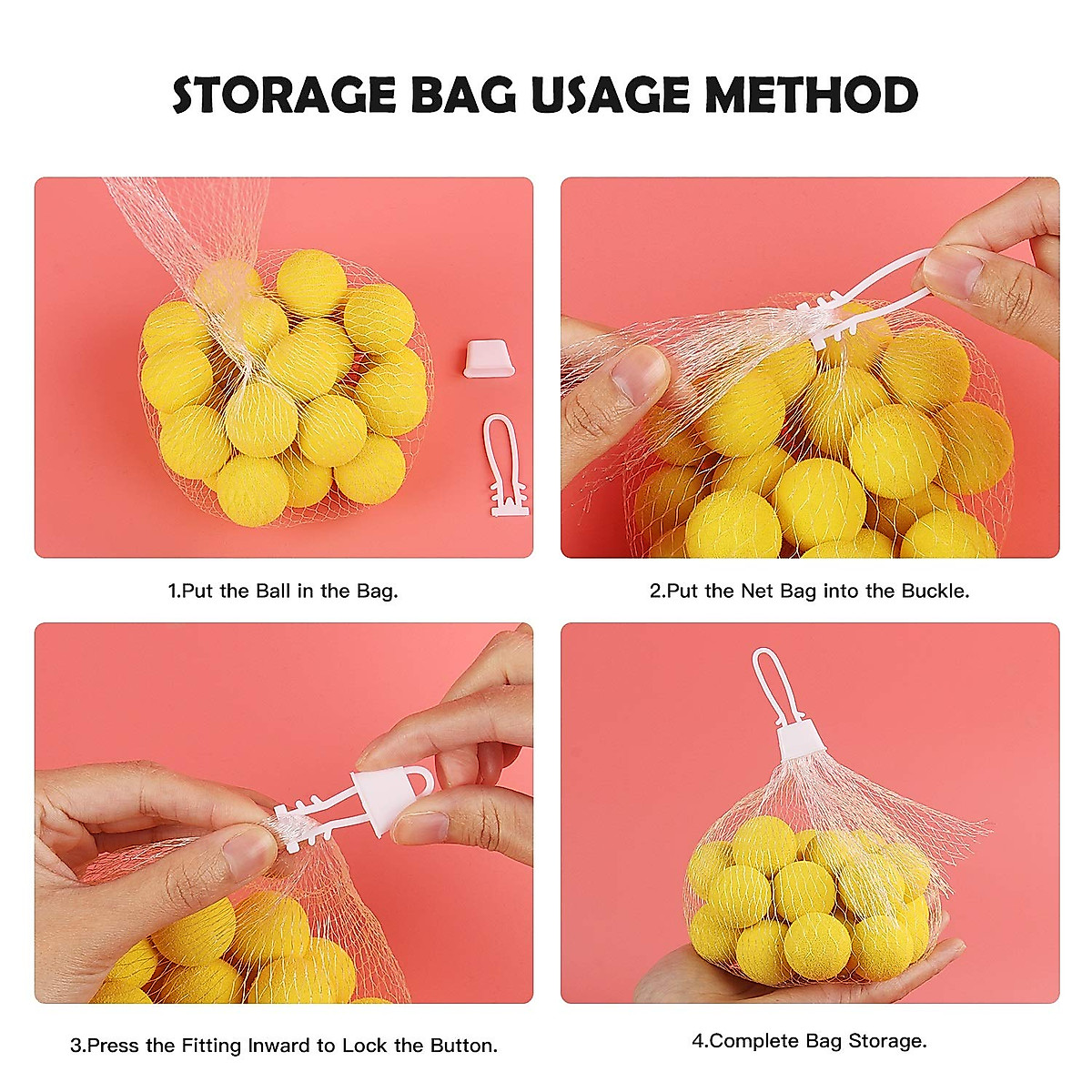 STORAGE BAG USAGE METHOD

1.Put the Ball in the Bag.

2.Put the Net Bag into the Buckle.

3.Press the Fitting Inward to Lock the Button.

4.Complete Bag Storage.