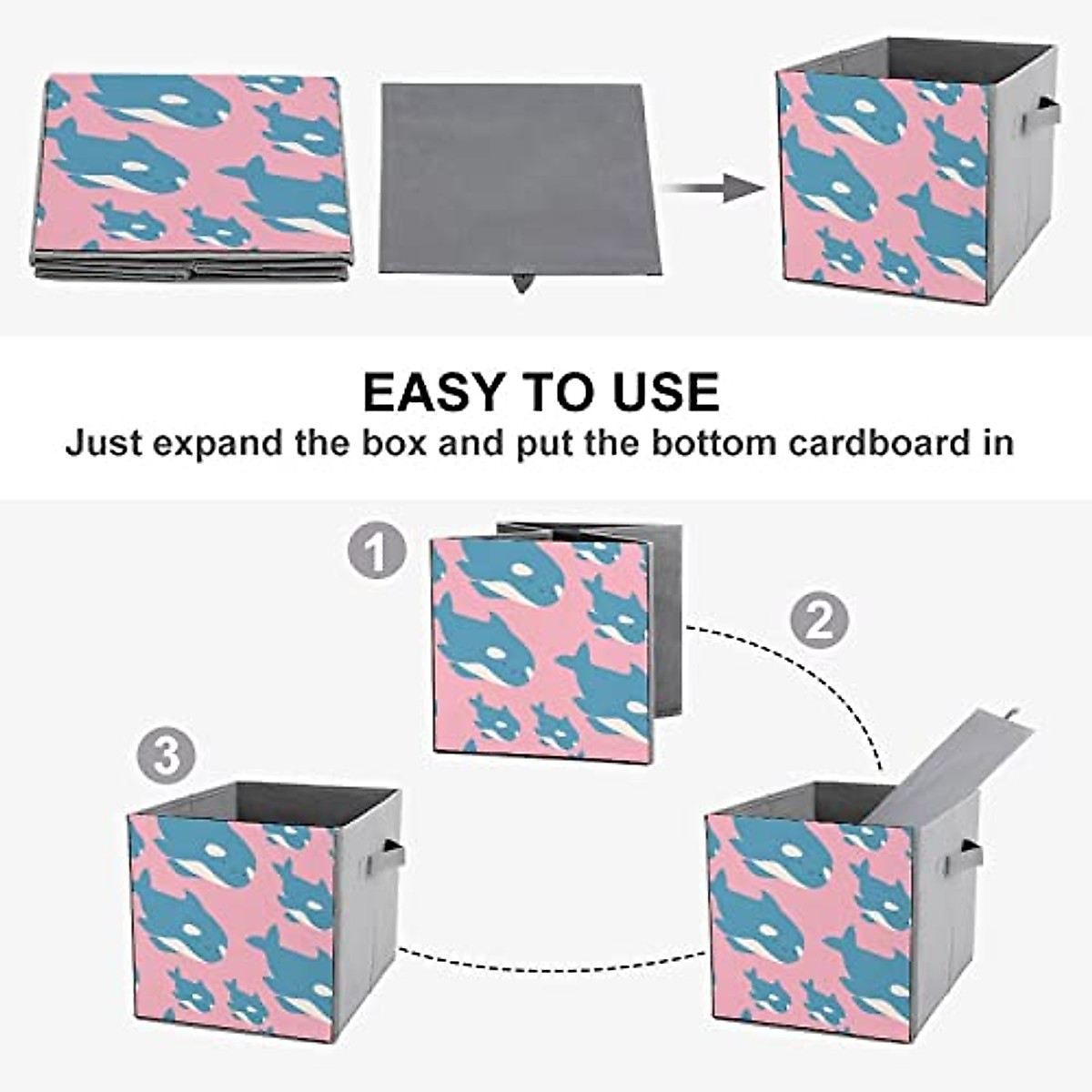 EASY TO USE
Just expand the box and put the bottom cardboard in

1

2

3