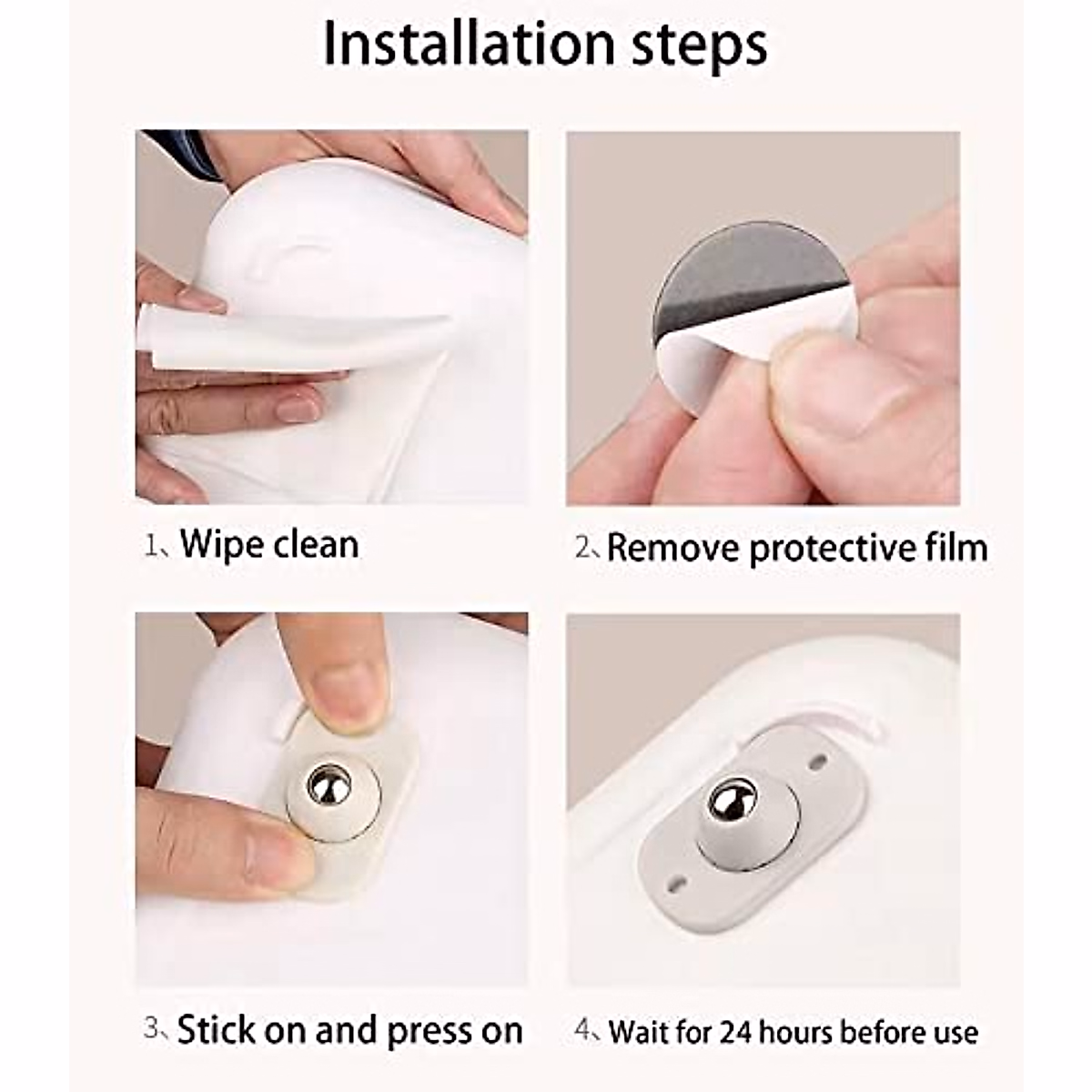 Installation steps

1、Wipe clean

2、Remove protective film

3、Stick on and press on

4、Wait for 24 hours before use