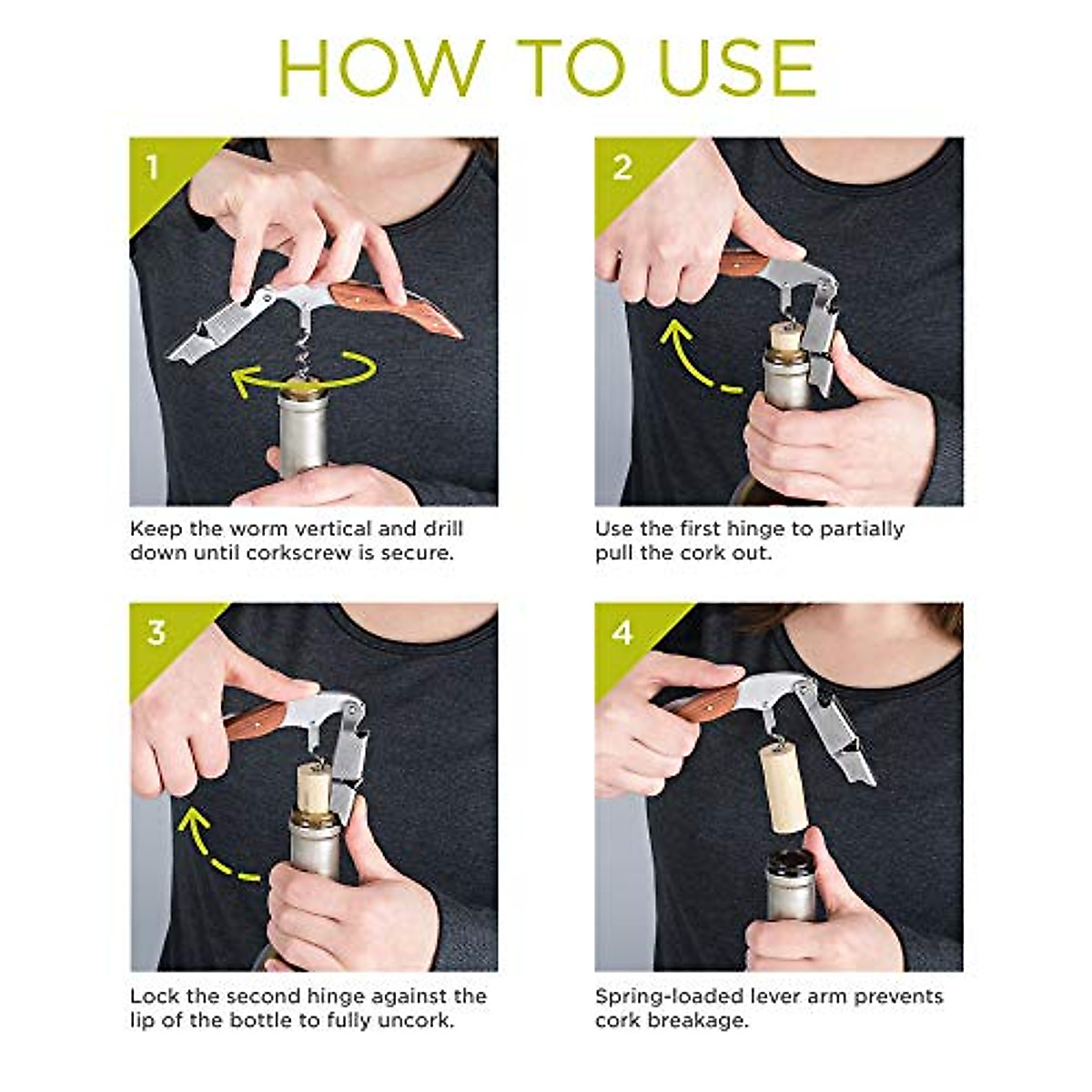 HOW TO USE

1

Keep the worm vertical and drill down until corkscrew is secure.

2

Use the first hinge to partially pull the cork out.

3

Lock the second hinge against the lip of the bottle to fully uncork.

4

Spring-loaded lever arm prevents cork breakage.