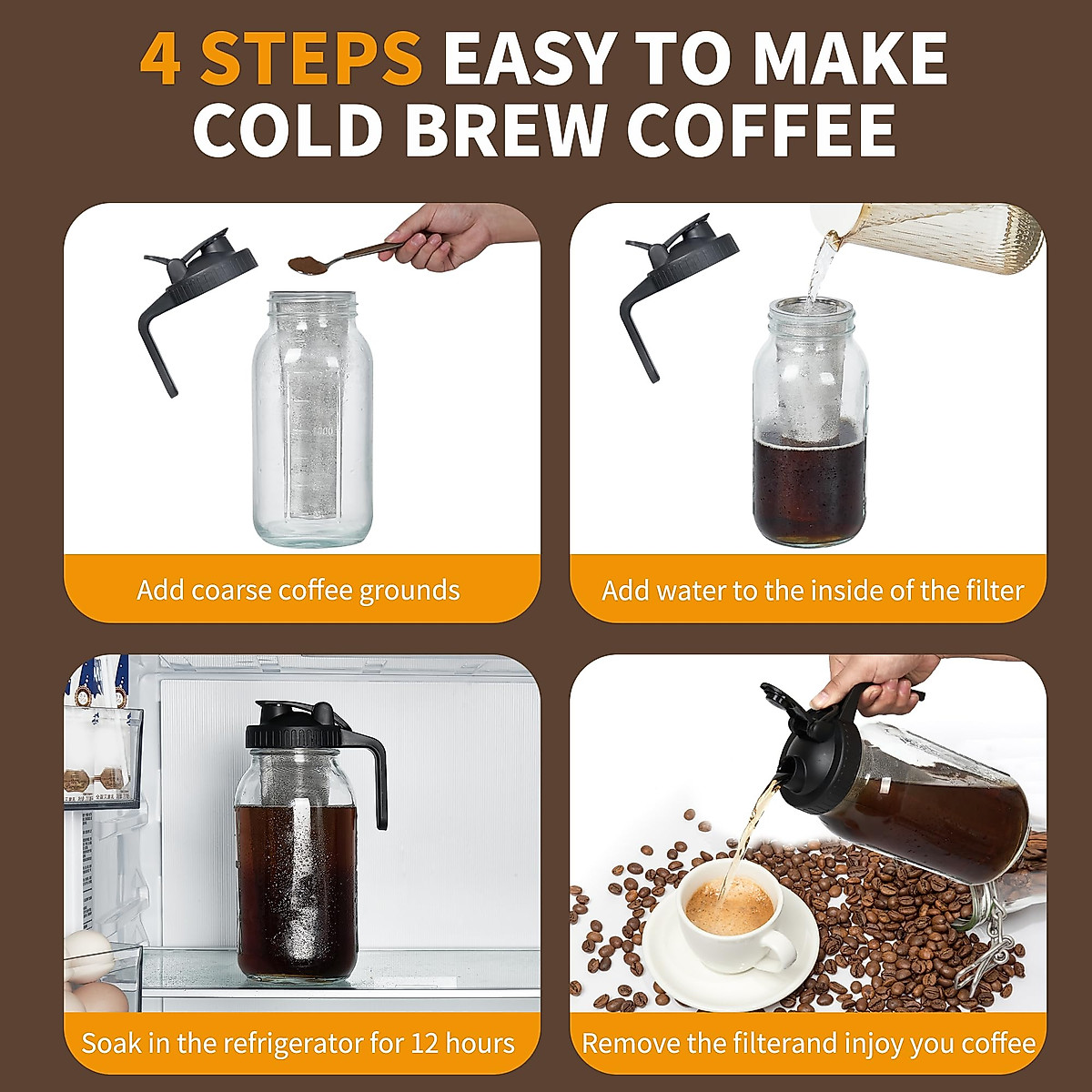 4 STEPS EASY TO MAKE COLD BREW COFFEE

Add coarse coffee grounds

Add water to the inside of the filter

Soak in the refrigerator for 12 hours

Remove the filterand injoy you coffee