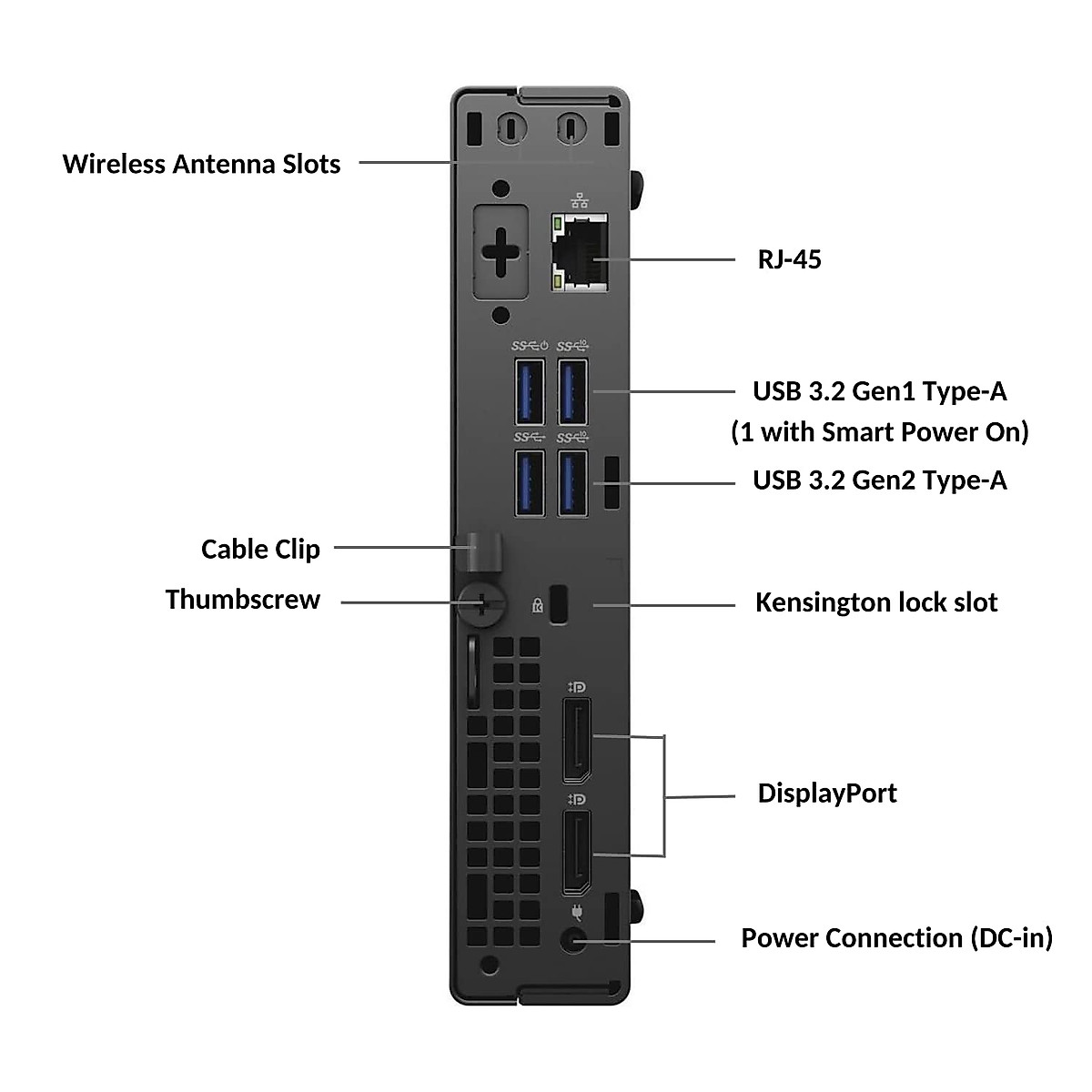 Wireless Antenna Slots

RJ-45

USB 3.2 Gen1 Type-A
(1 with Smart Power On)

USB 3.2 Gen2 Type-A

Cable Clip

Thumbscrew

Kensington lock slot

DisplayPort

Power Connection (DC-in)