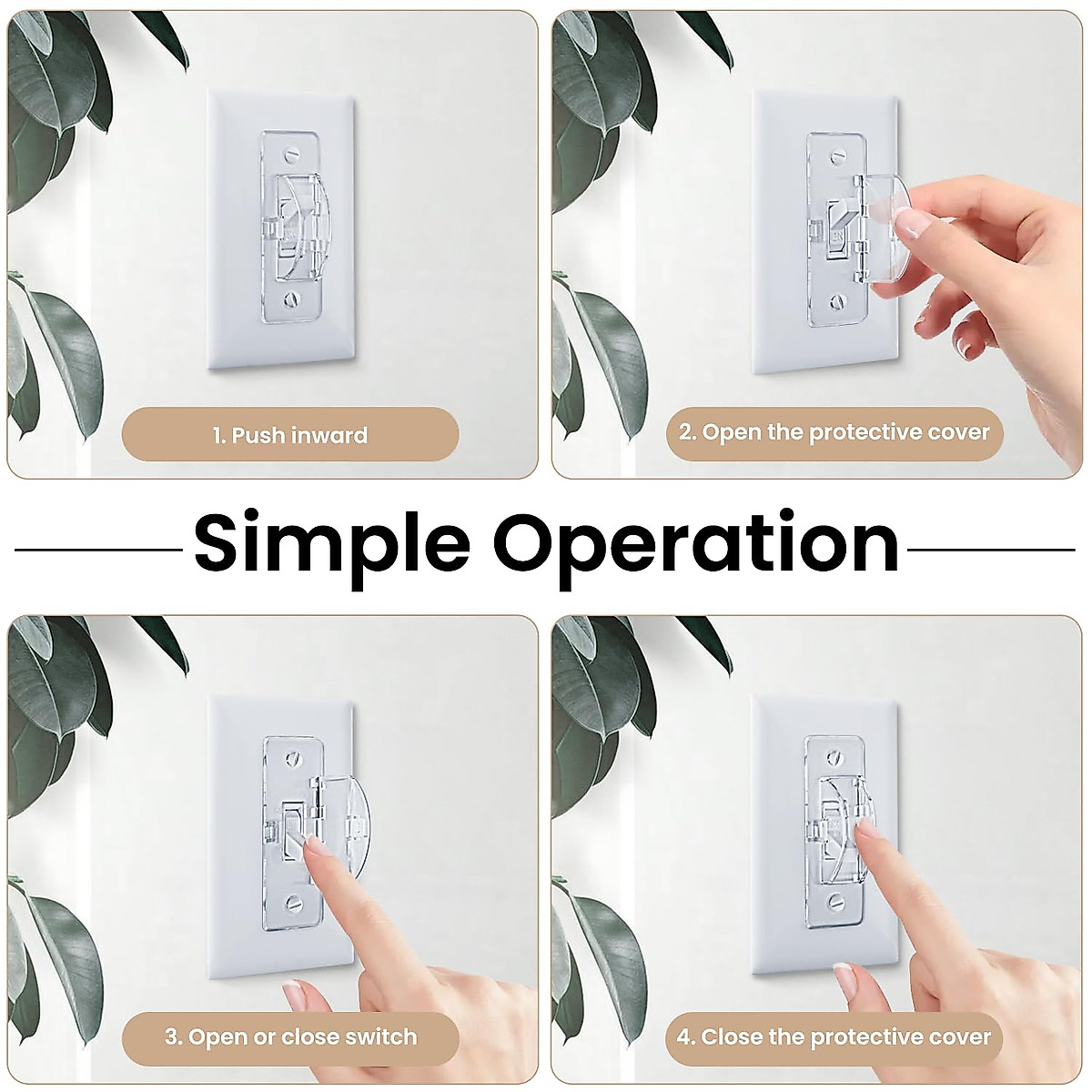 1. Push inward

2. Open the protective cover

Simple Operation

3. Open or close switch

4. Close the protective cover