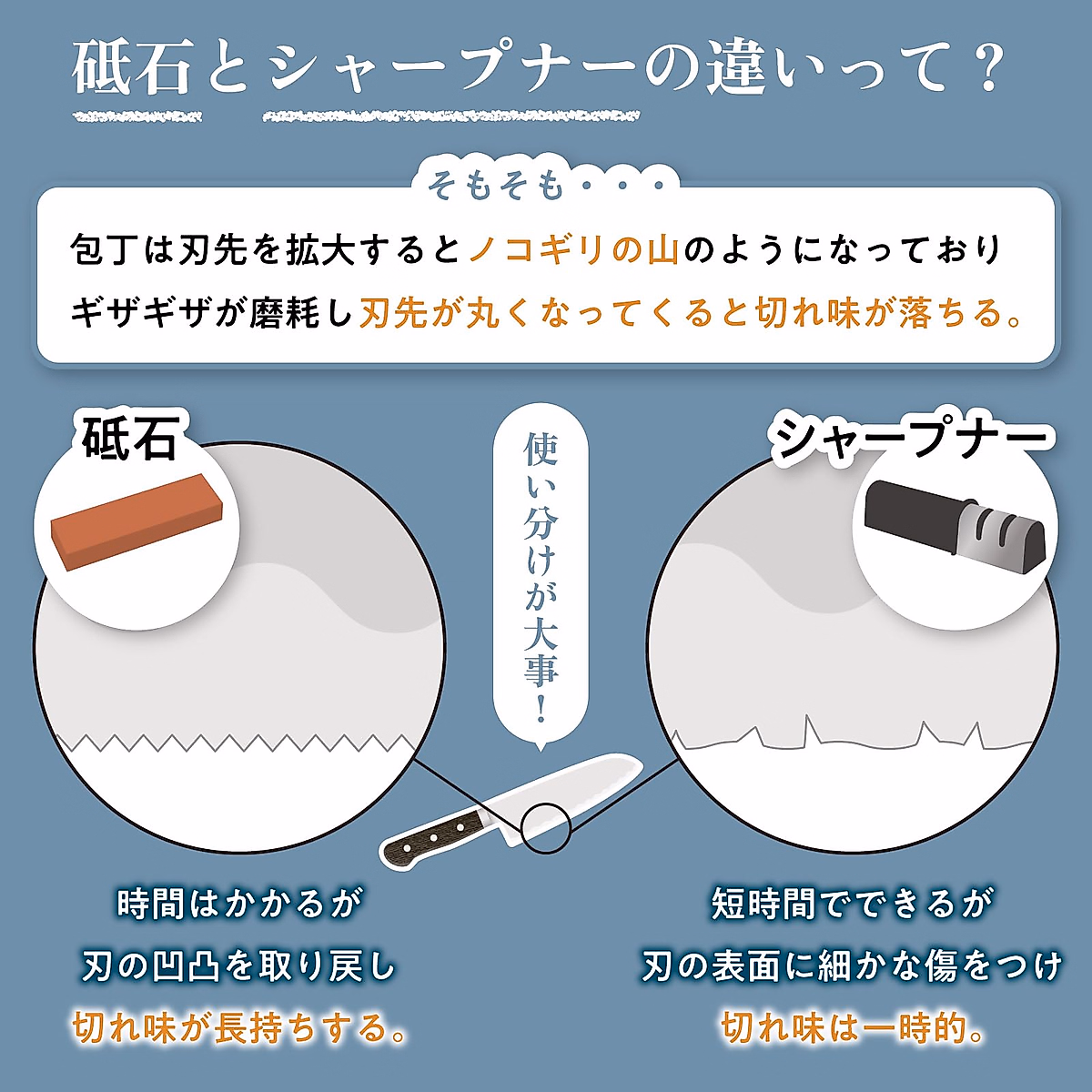 砥石とシャープナーの違いって？

そもそも・・・

包丁は刃先を拡大するとノコギリの山のようになっており
ギザギザが磨耗し刃先が丸くなってくると切れ味が落ちる。

砥石

使い分けが大事！

シャープナー

時間はかかるが
刃の凹凸を取り戻し
切れ味が長持ちする。

短時間でできるが
刃の表面に細かな傷をつけ
切れ味は一時的。