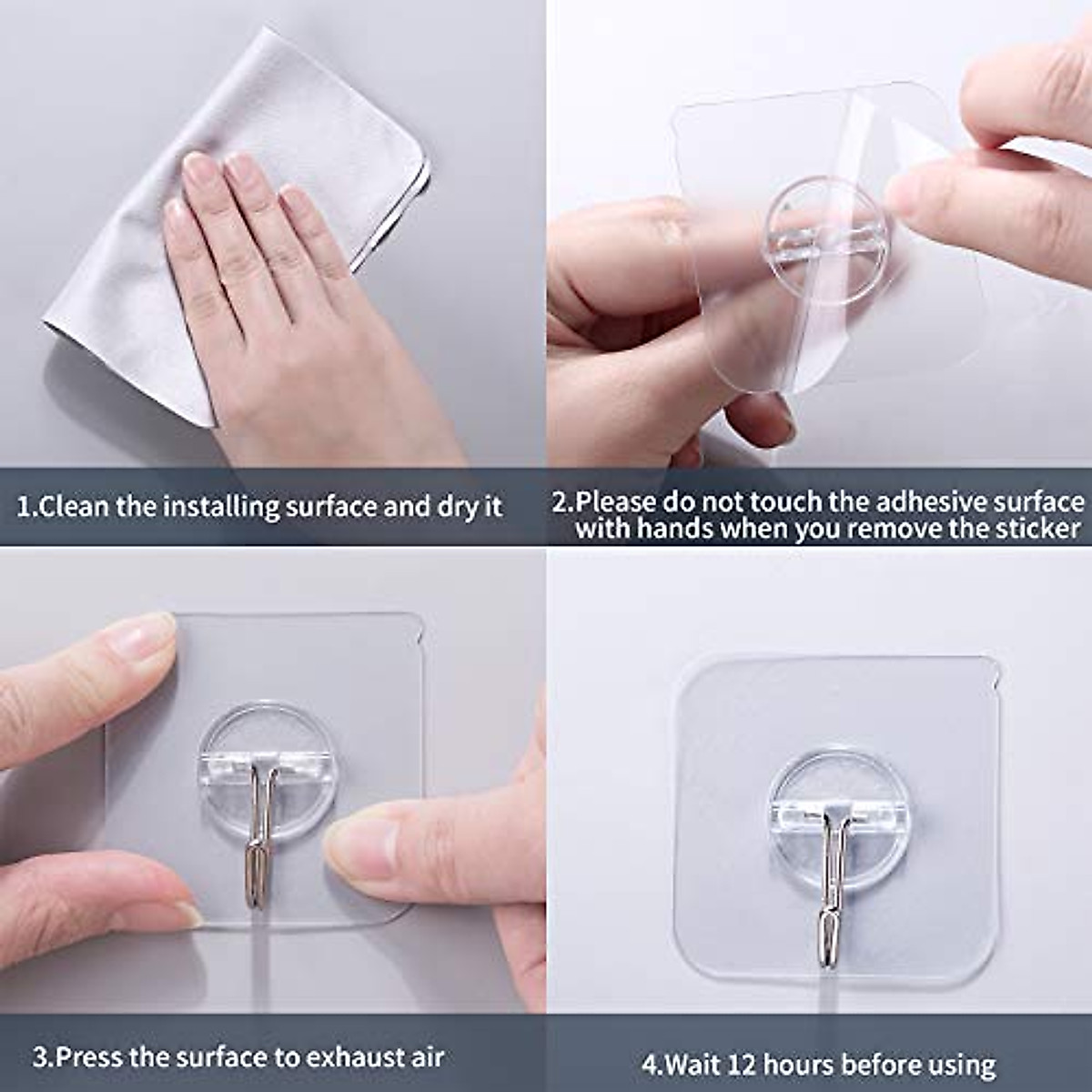 1.Clean the installing surface and dry it

2.Please do not touch the adhesive surface with hands when you remove the sticker

3.Press the surface to exhaust air

4.Wait 12 hours before using