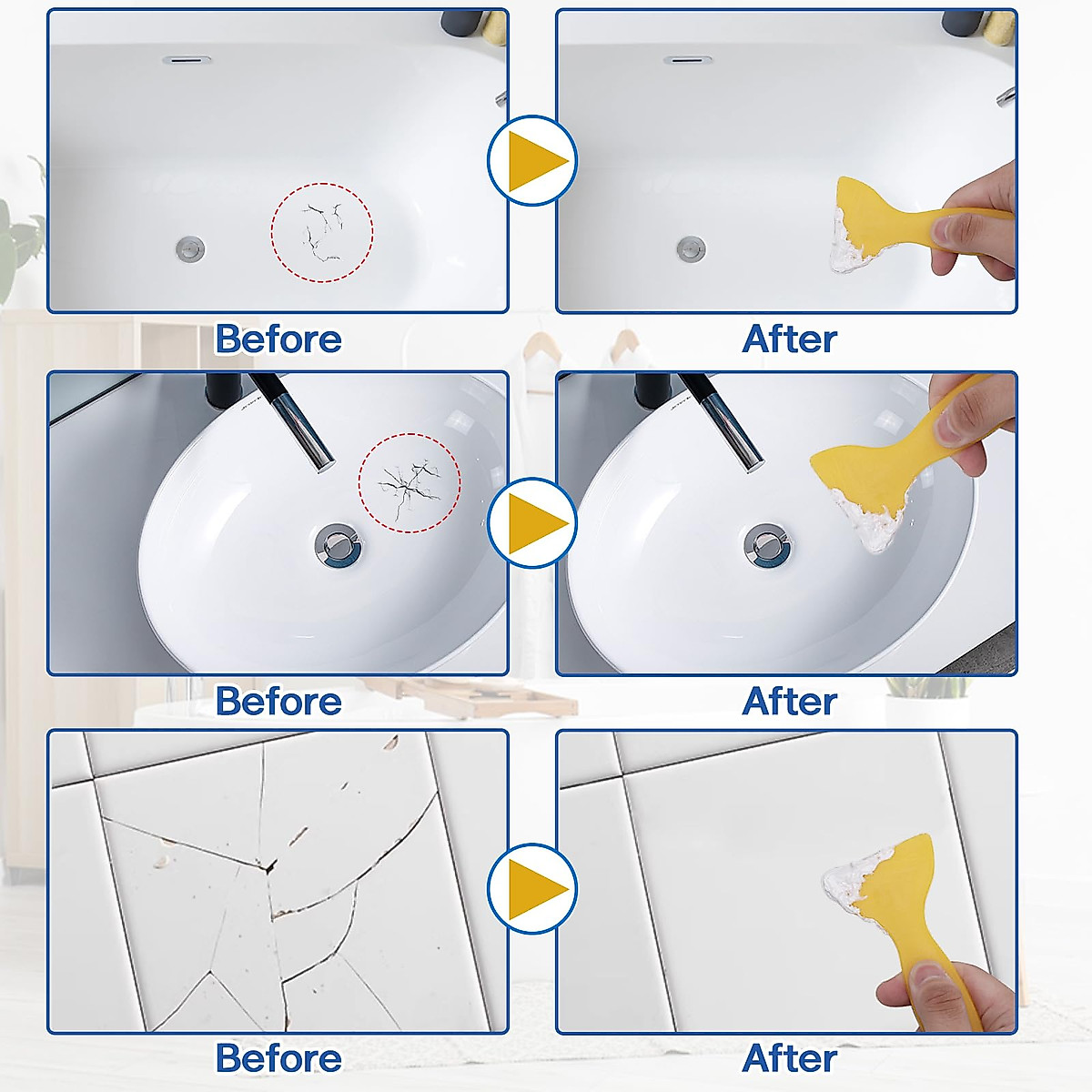 Before

After

Before

After

Before

After