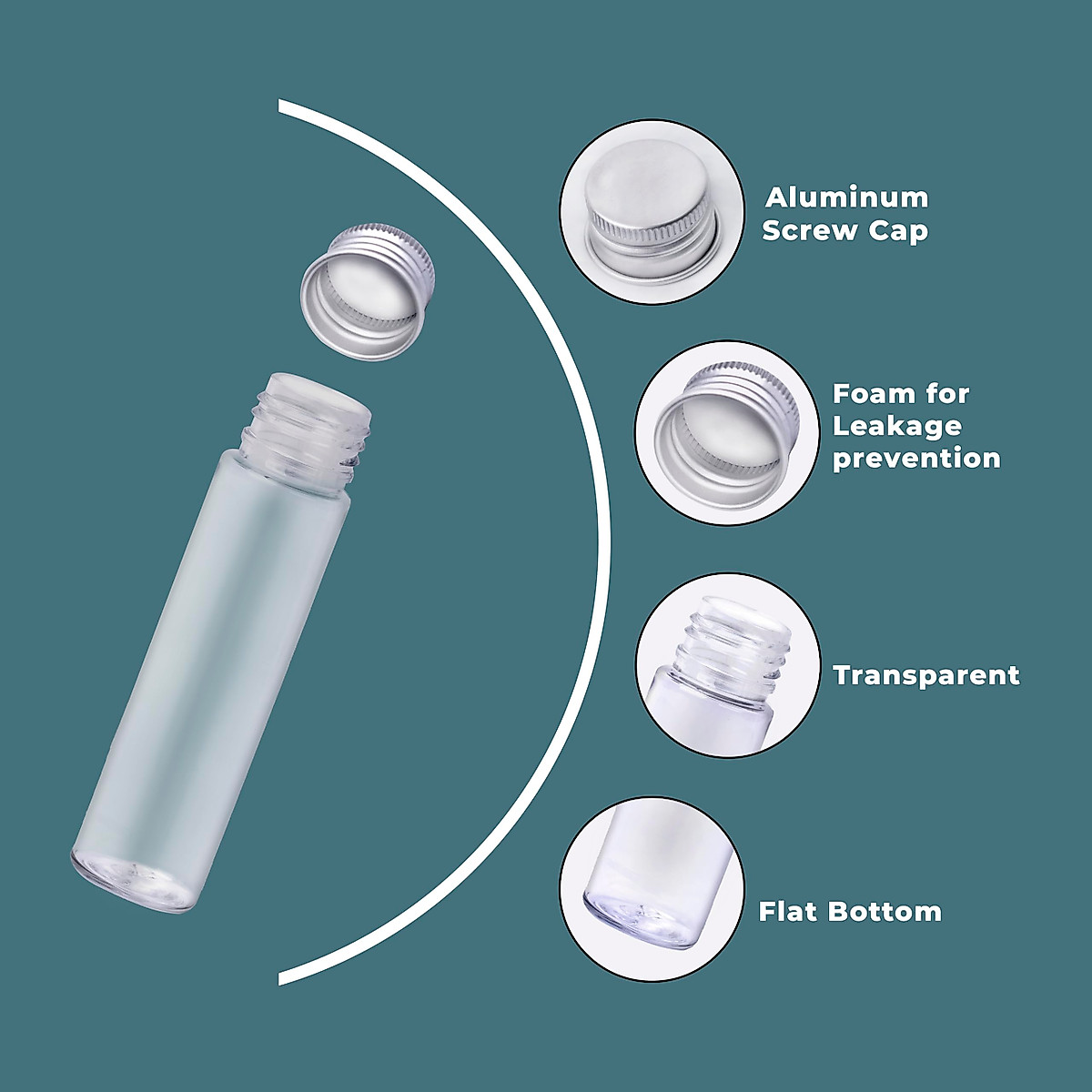 Aluminum Screw Cap

Foam for Leakage prevention

Transparent

Flat Bottom