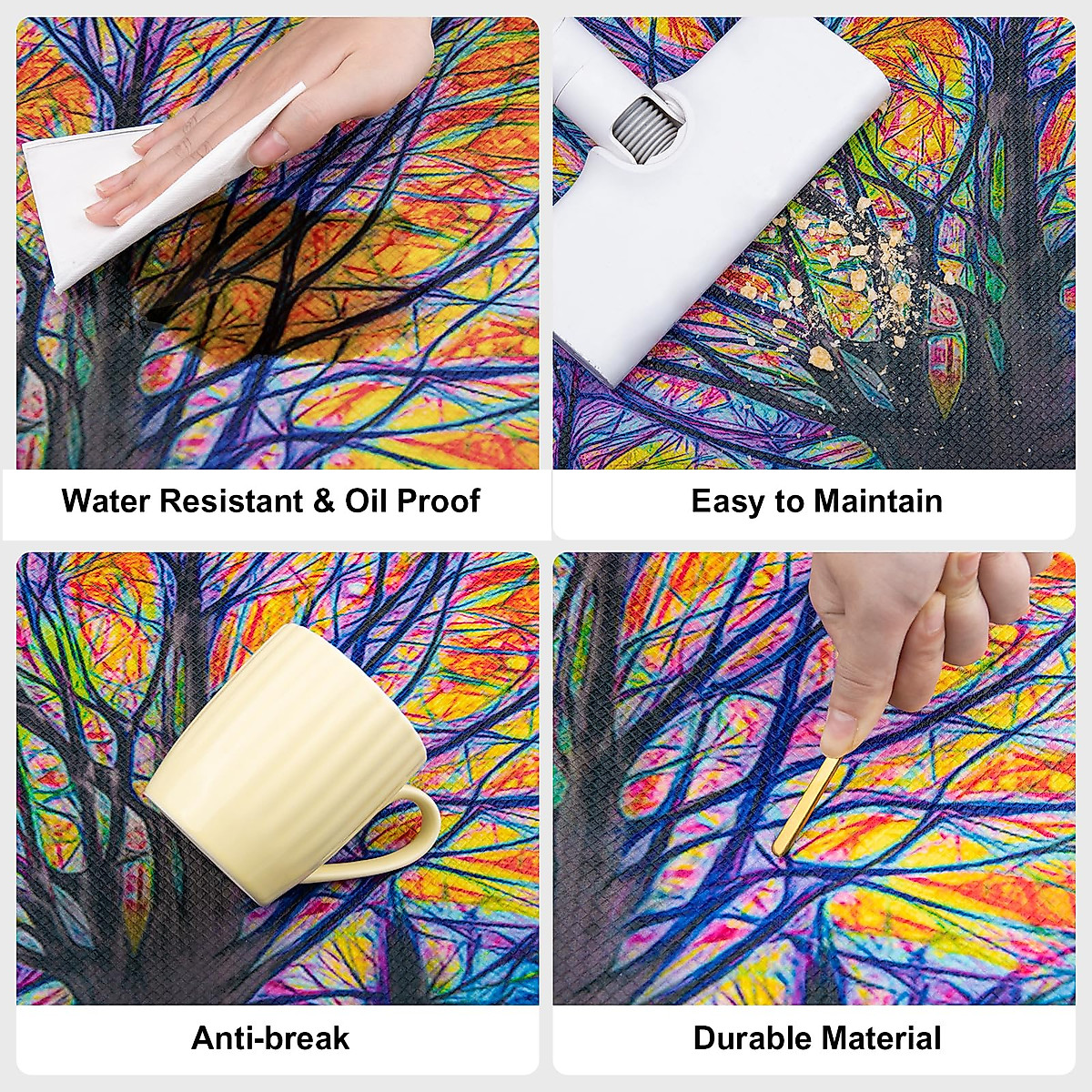 Water Resistant & Oil Proof

Easy to Maintain

Anti-break

Durable Material