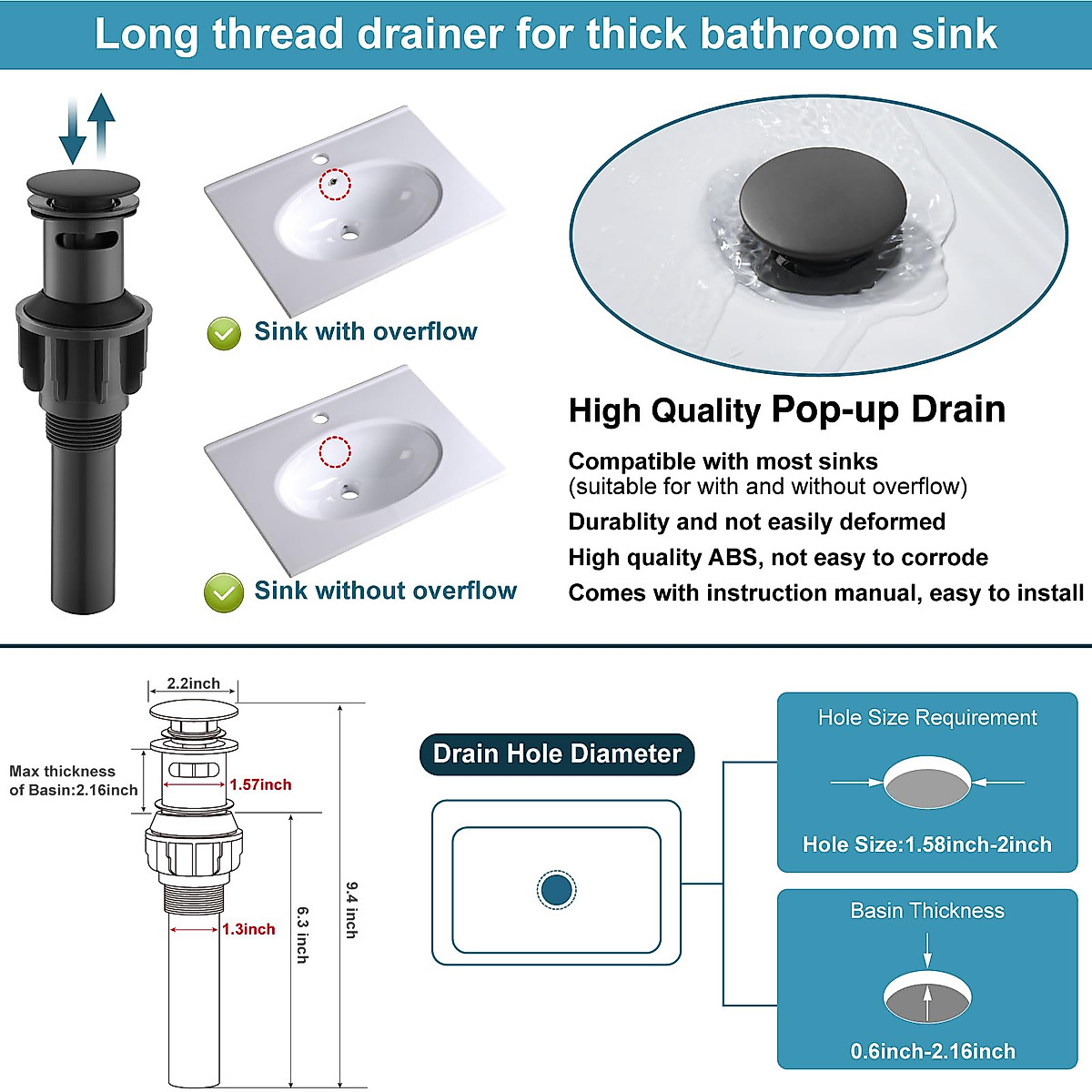 Long thread drainer for thick bathroom sink

Sink with overflow

Sink without overflow

High Quality Pop-up Drain

Compatible with most sinks
(suitable for with and without overflow)

Durablity and not easily deformed

High quality ABS, not easy to corrode

Comes with instruction manual, easy to install

2.2inch

Max thickness of Basin:2.16inch

1.57inch

1.3inch

6.3 inch

9.4 inch

Drain Hole Diameter

Hole Size Requirement

Hole Size:1.58inch-2inch

Basin Thickness

0.6inch-2.16inch