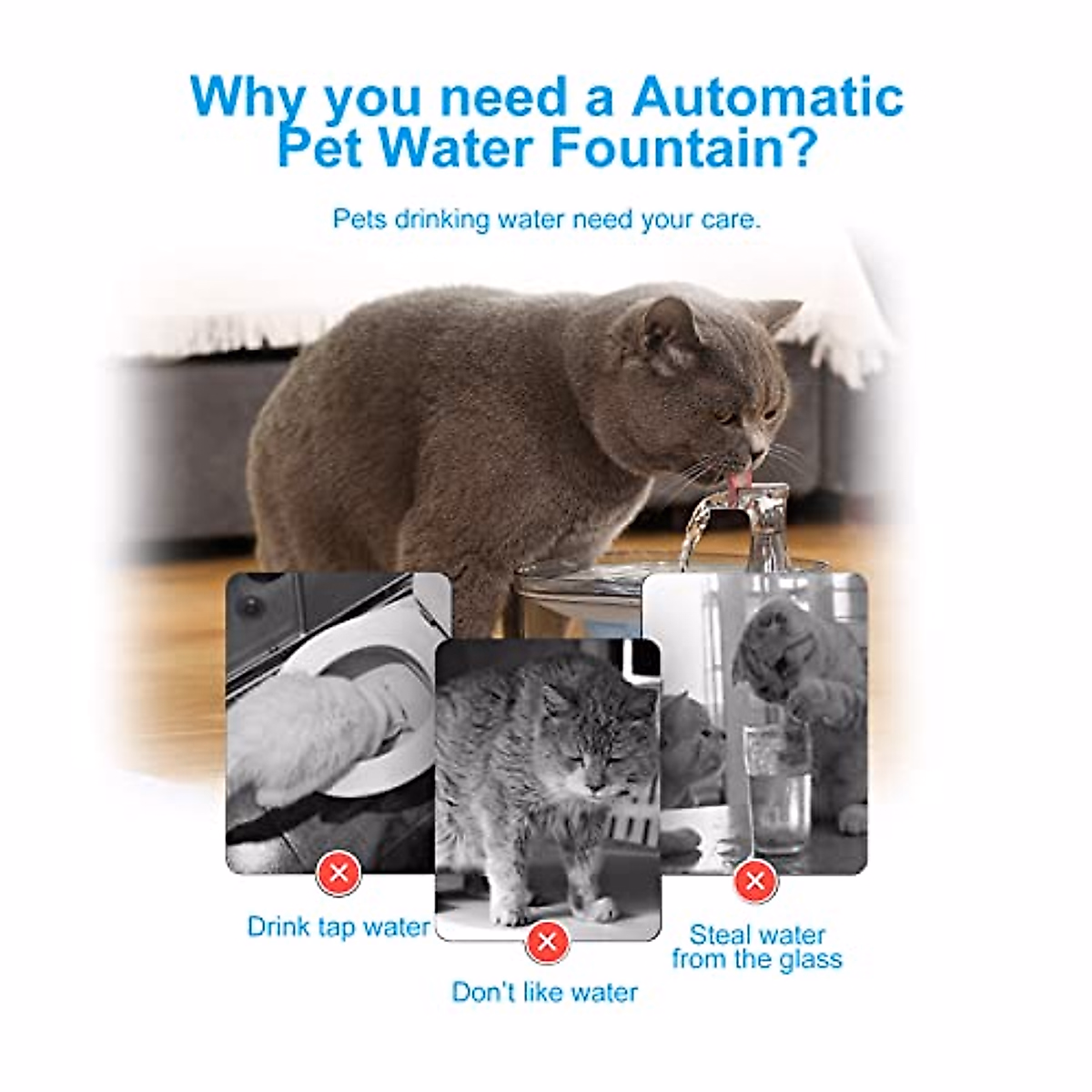 Why you need a Automatic Pet Water Fountain?

Pets drinking water need your care.

Drink tap water

Don't like water

Steal water from the glass