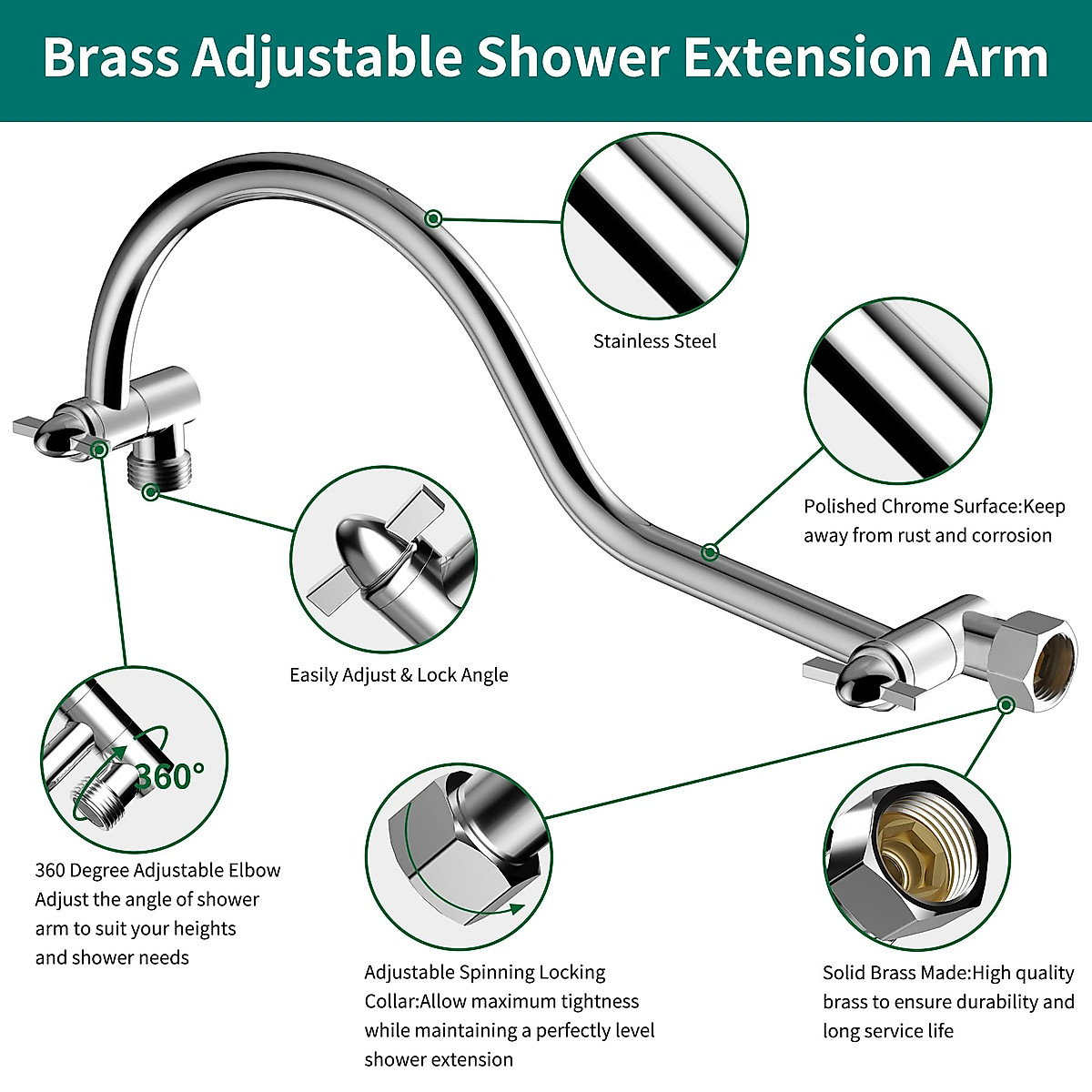 Brass Adjustable Shower Extension Arm

Stainless Steel

Polished Chrome Surface:Keep away from rust and corrosion

Easily Adjust & Lock Angle

360°

360 Degree Adjustable Elbow Adjust the angle of shower arm to suit your heights and shower needs

Adjustable Spinning Locking Collar:Allow maximum tightness while maintaining a perfectly level shower extension

Solid Brass Made:High quality brass to ensure durability and long service life