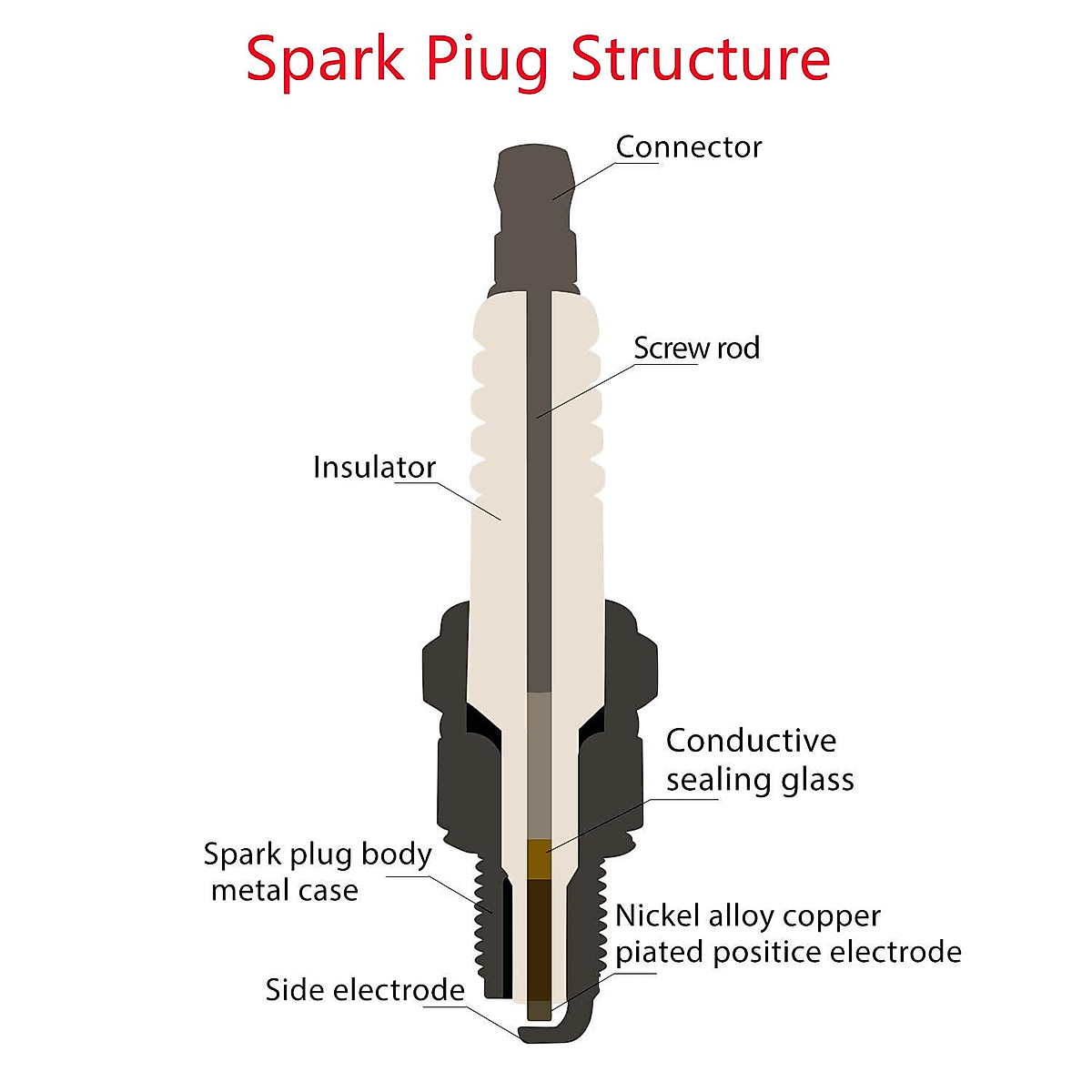 Spark Piug Structure

Connector

Screw rod

Insulator

Conductive sealing glass

Spark plug body metal case

Nickel alloy copper piated positice electrode

Side electrode