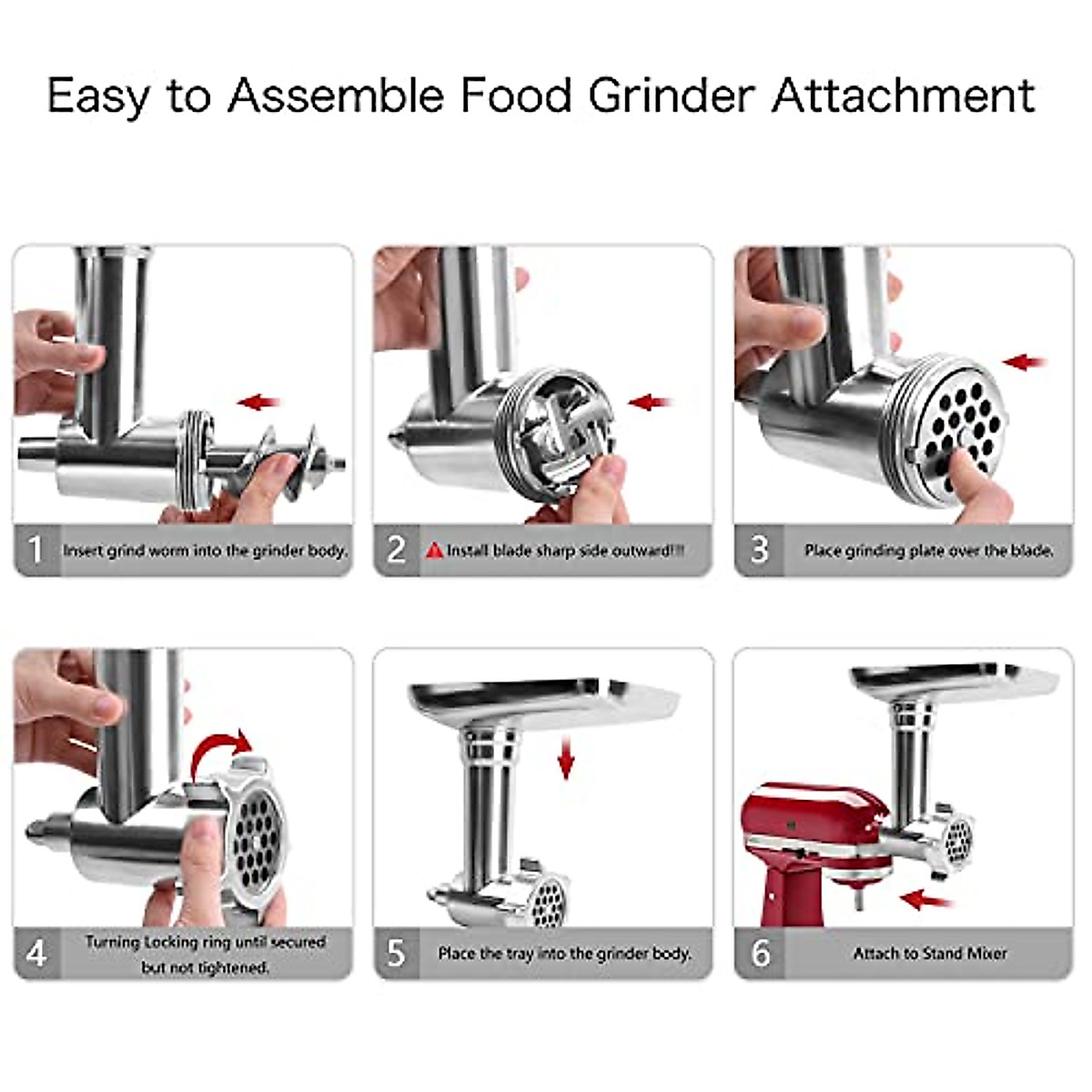 Easy to Assemble Food Grinder Attachment

1 Insert grind worm into the grinder body.

2 Install blade sharp side outward!!!

3 Place grinding plate over the blade.

4 Turning Locking ring until secured but not tightened.

5 Place the tray into the grinder body.

6 Attach to Stand Mixer