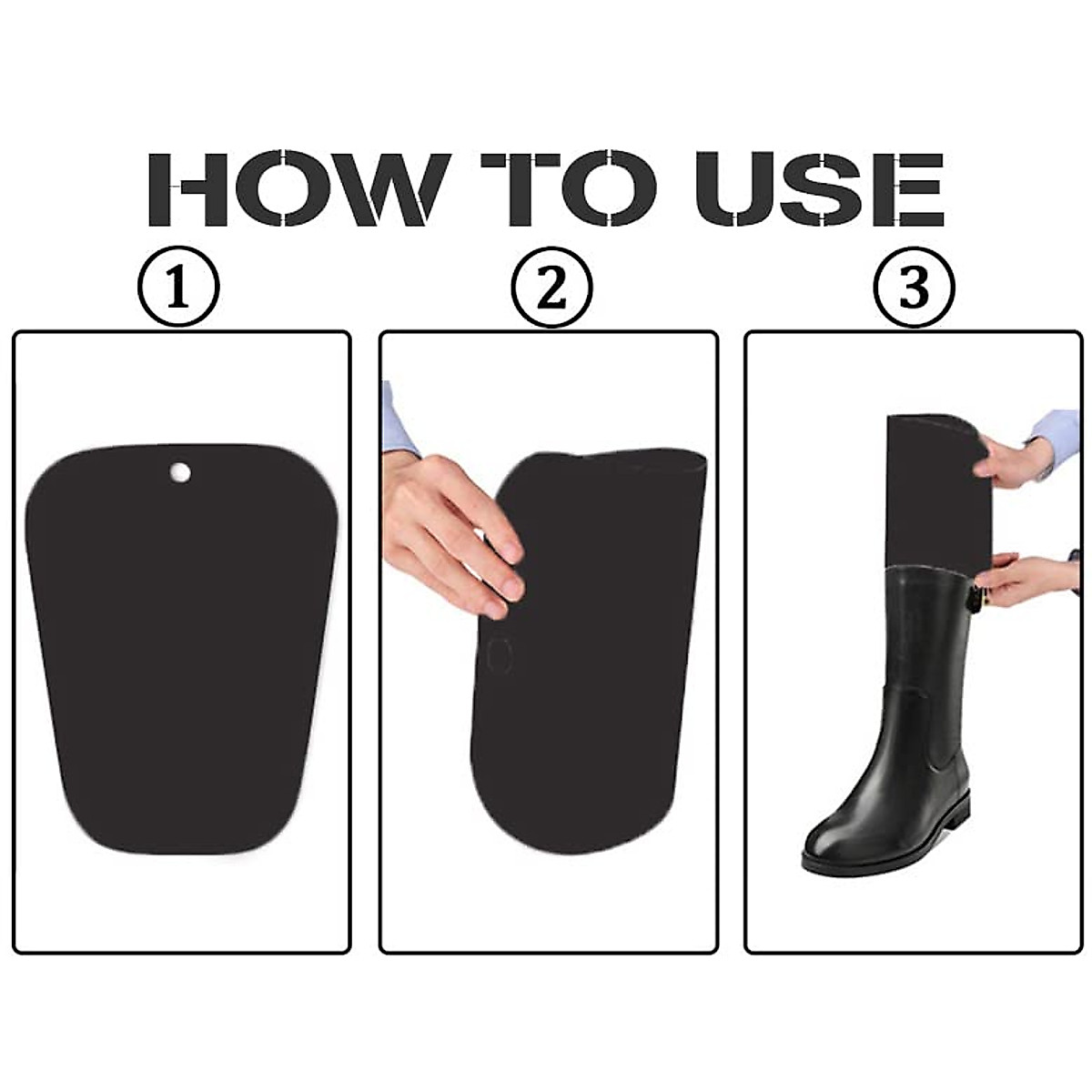 HOW TO USE

①

②

③