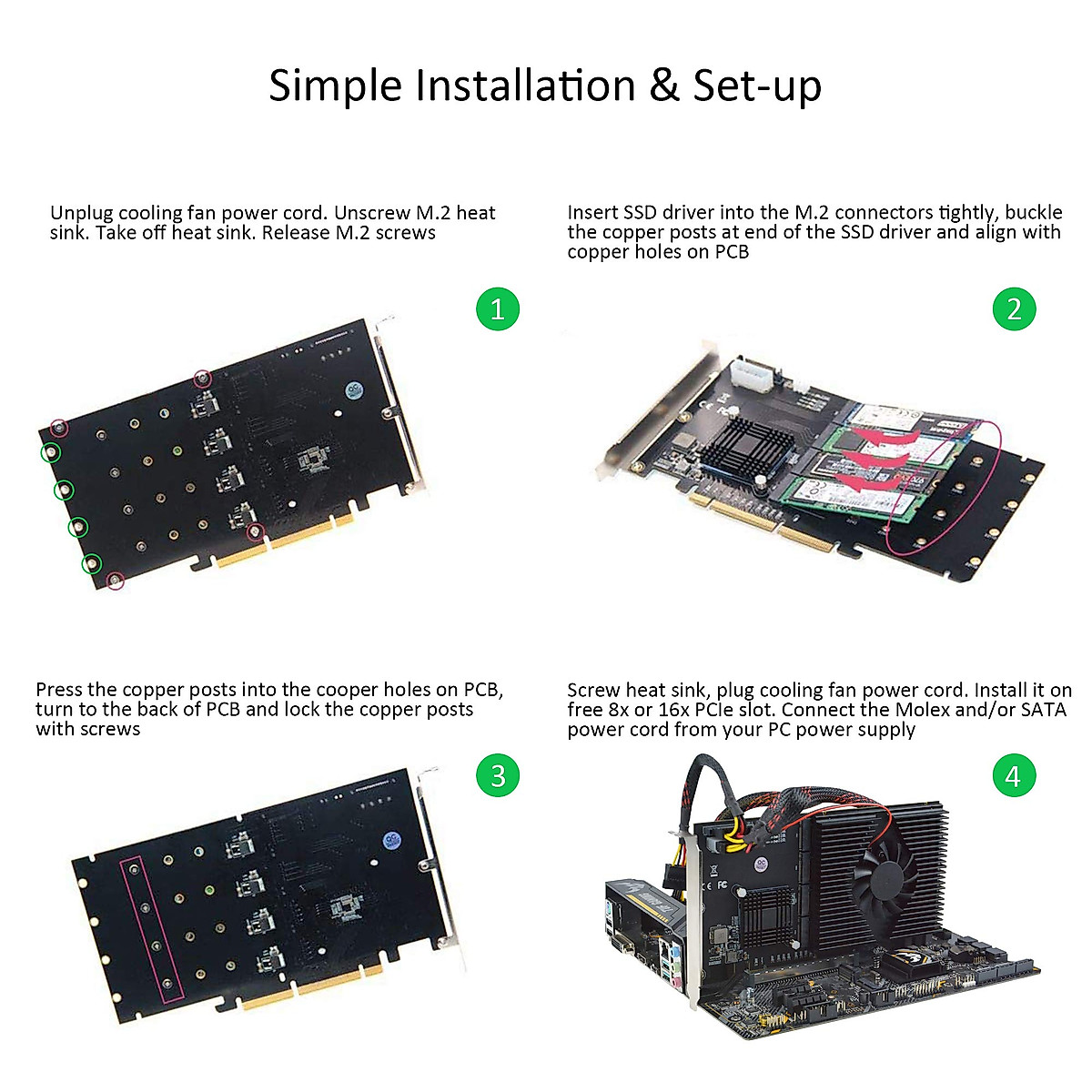 Simple Installation & Set-up

Unplug cooling fan power cord. Unscrew M.2 heat sink. Take off heat sink. Release M.2 screws

1

Insert SSD driver into the M.2 connectors tightly, buckle the copper posts at end of the SSD driver and align with copper holes on PCB

2

Press the copper posts into the cooper holes on PCB, turn to the back of PCB and lock the copper posts with screws

3

Screw heat sink, plug cooling fan power cord. Install it on free 8x or 16x PCIe slot. Connect the Molex and/or SATA power cord from your PC power supply

4