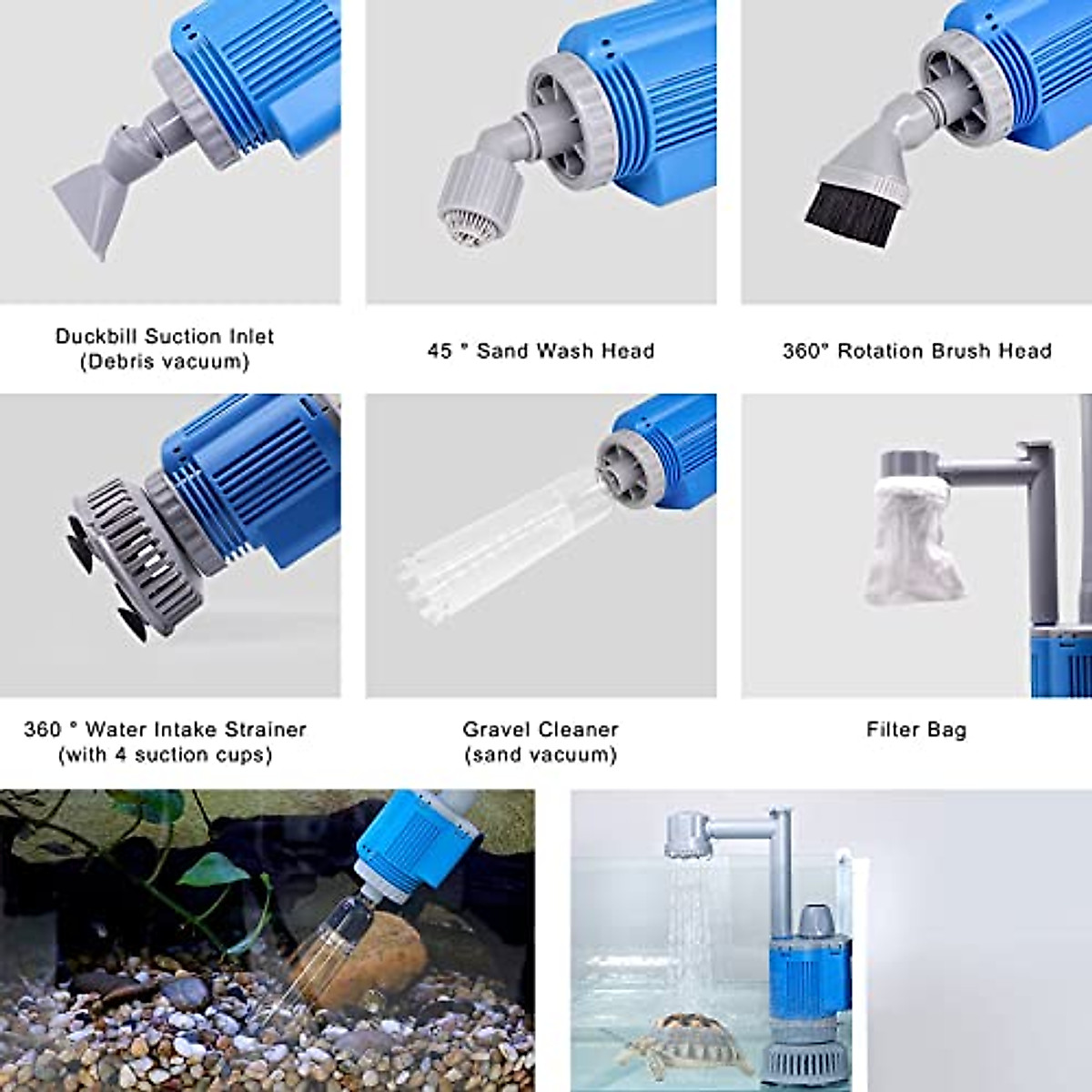 Duckbill Suction Inlet
(Debris vacuum)

45 ° Sand Wash Head

360° Rotation Brush Head

360 ° Water Intake Strainer
(with 4 suction cups)

Gravel Cleaner
(sand vacuum)

Filter Bag