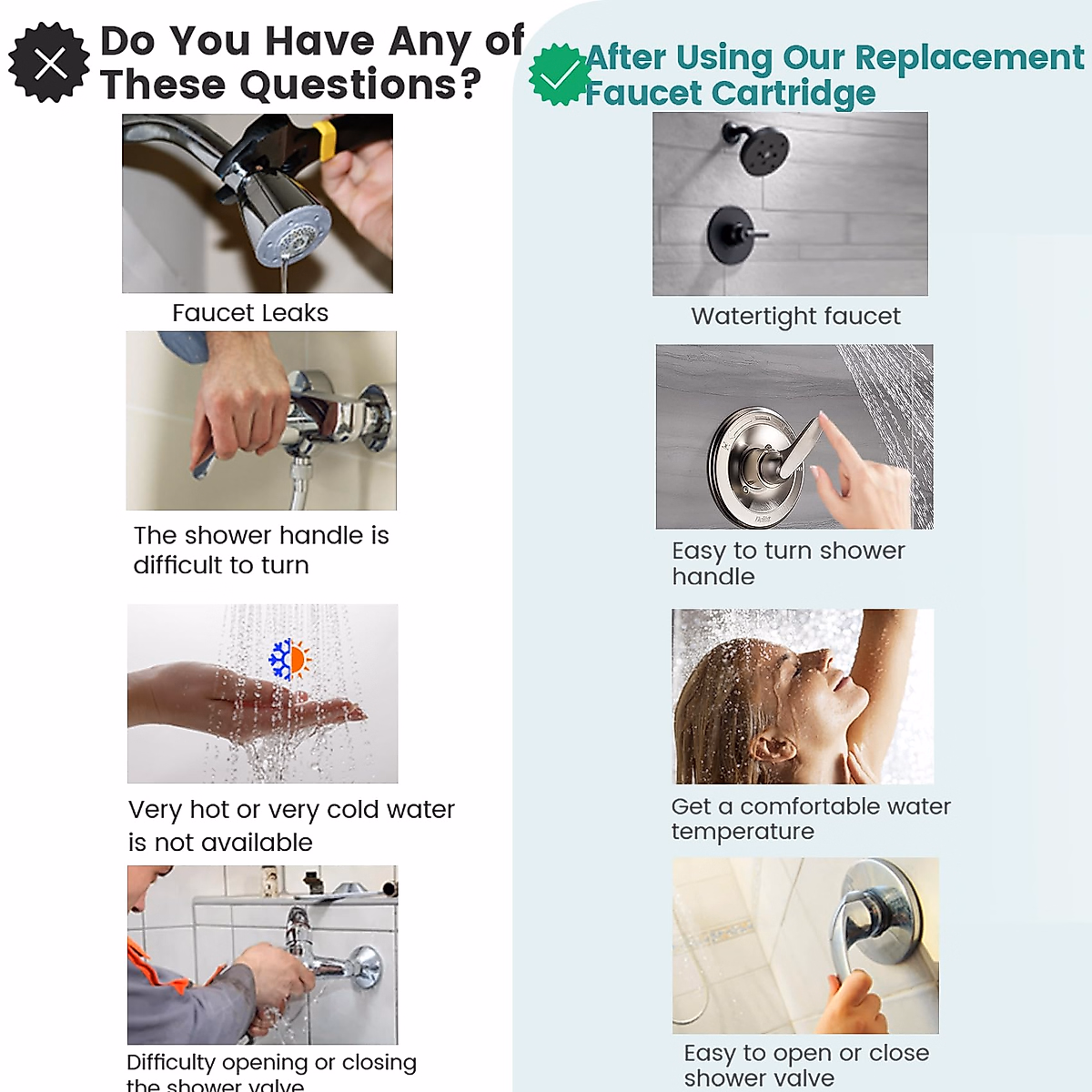 Do You Have Any of These Questions?

Faucet Leaks

The shower handle is difficult to turn

Very hot or very cold water is not available

Difficulty opening or closing the shower valve

After Using Our Replacement Faucet Cartridge

Watertight faucet

Easy to turn shower handle

Get a comfortable water temperature

Easy to open or close shower valve