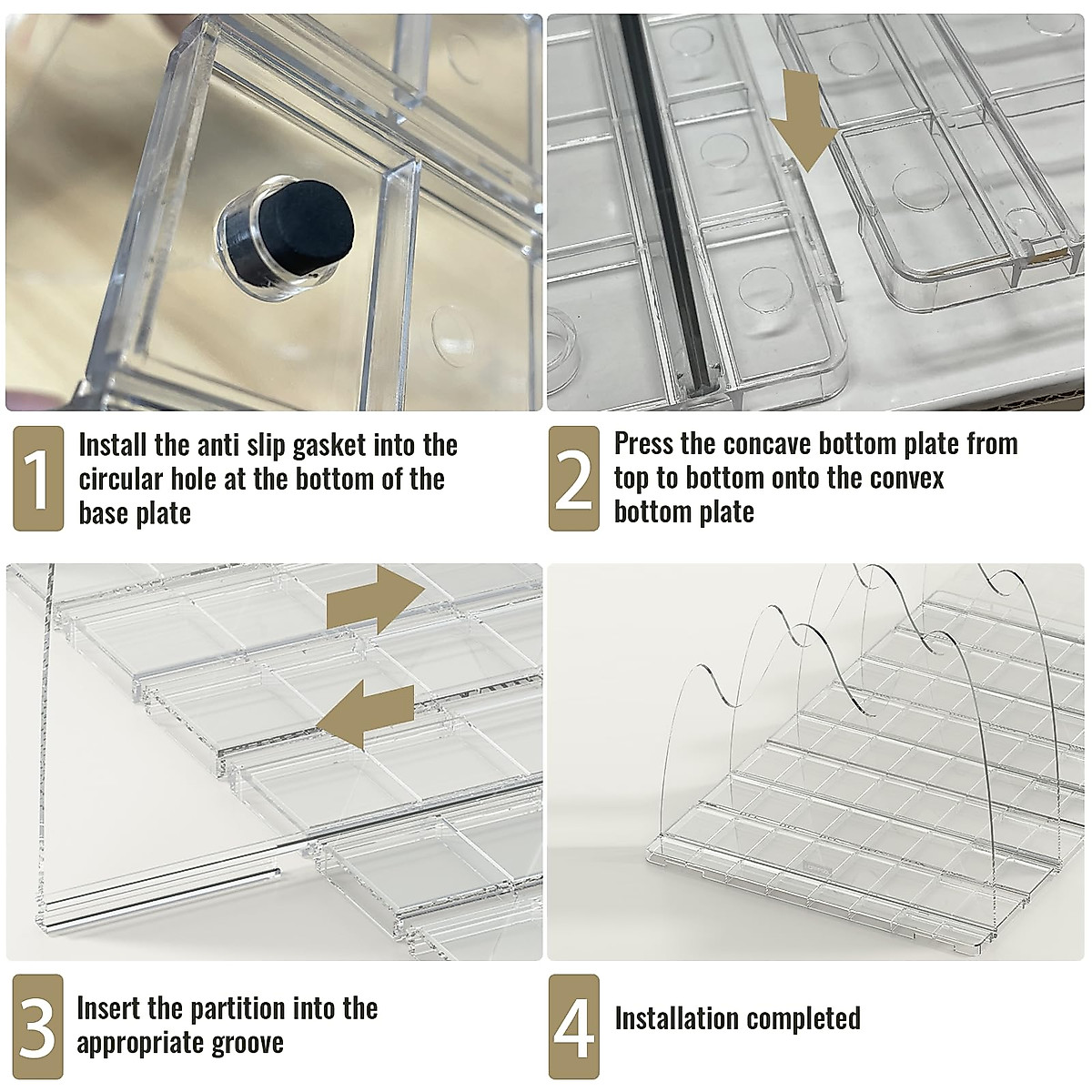 1 Install the anti slip gasket into the circular hole at the bottom of the base plate

2 Press the concave bottom plate from top to bottom onto the convex bottom plate

3 Insert the partition into the appropriate groove

4 Installation completed