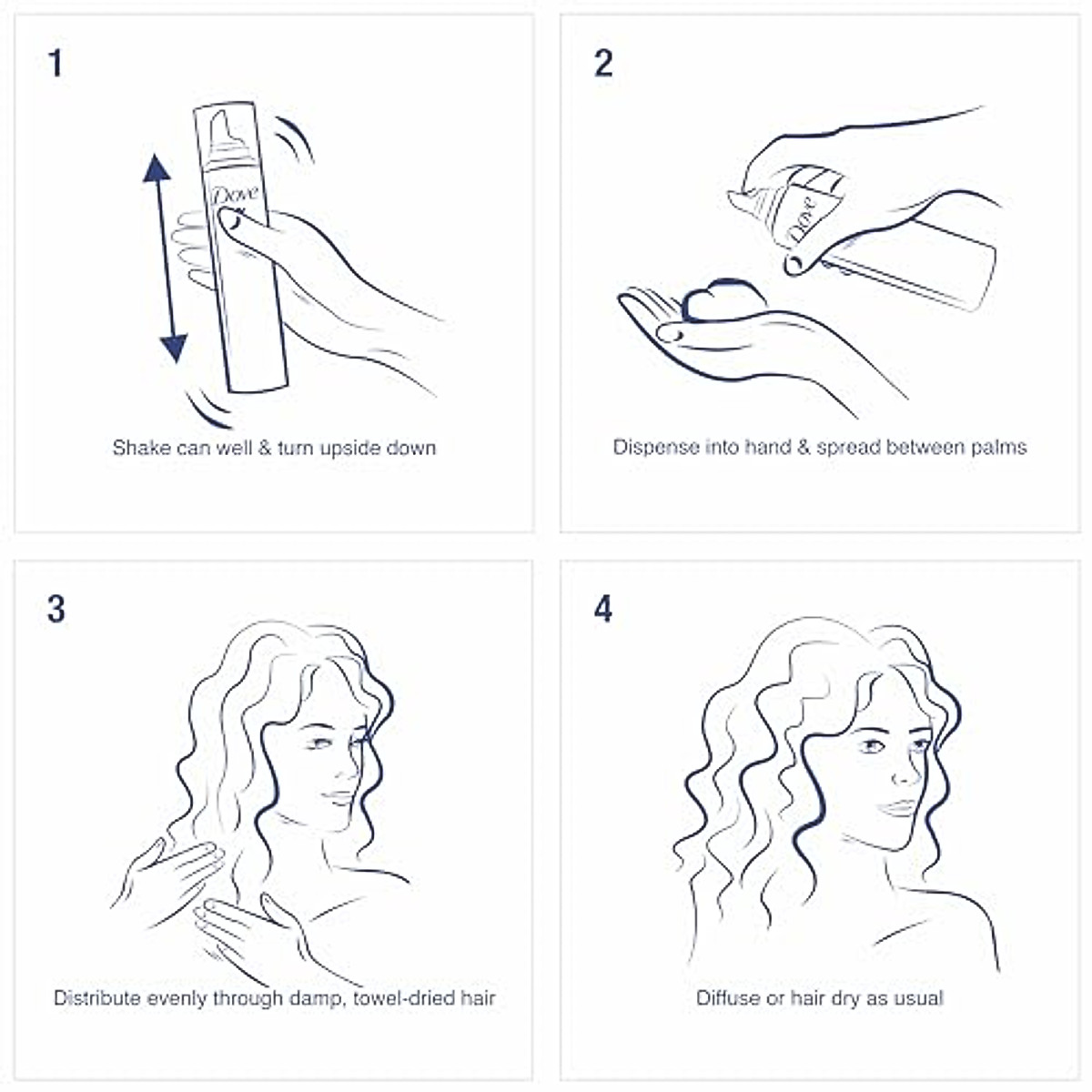 1

Dove

Shake can well & turn upside down

2

Dove

Dispense into hand & spread between palms

3

Distribute evenly through damp, towel-dried hair

4

Diffuse or hair dry as usual