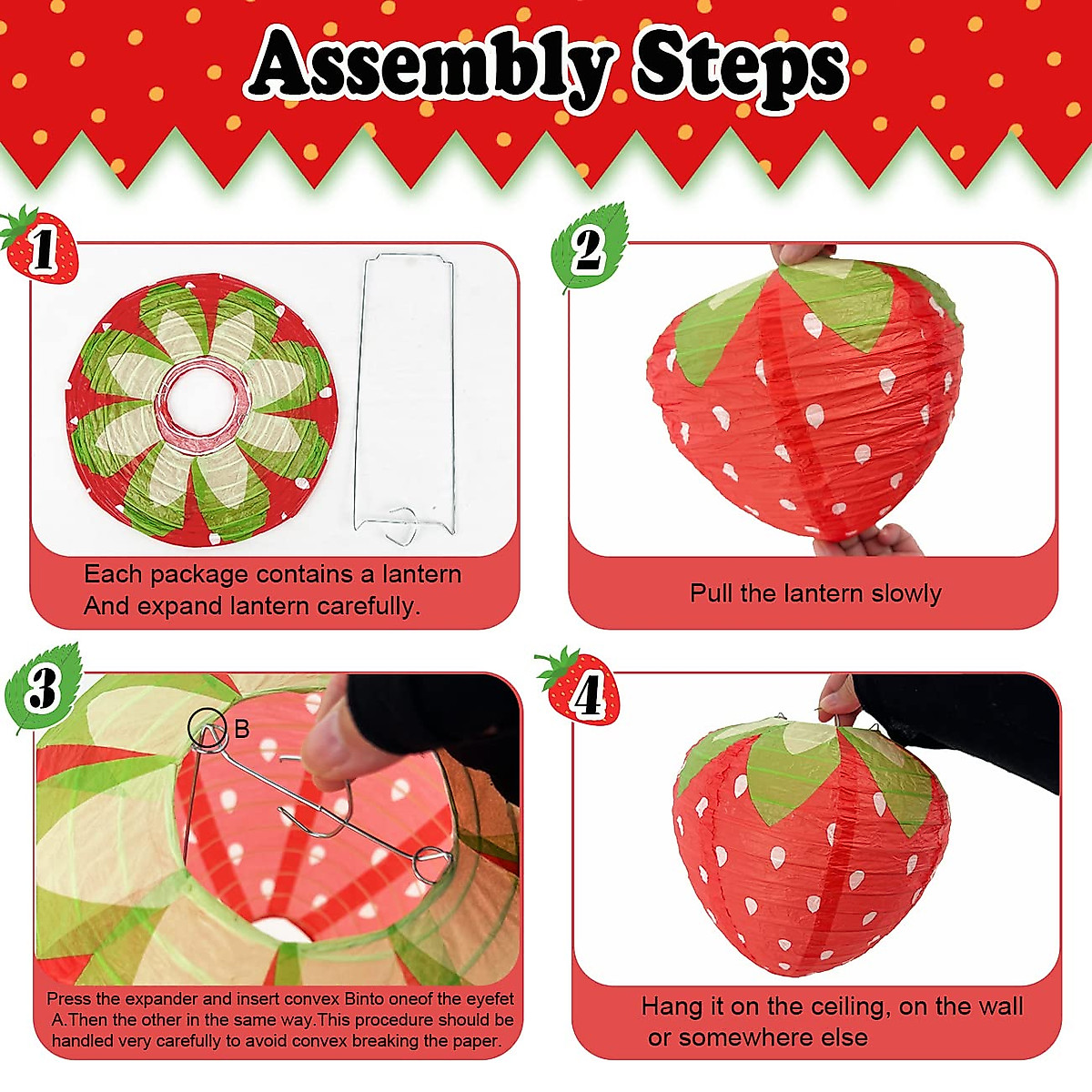 Assembly Steps

1

Each package contains a lantern
And expand lantern carefully.

2

Pull the lantern slowly

3

B

Press the expander and insert convex Binto oneof the eyefet A.Then the other in the same way.This procedure should be handled very carefully to avoid convex breaking the paper.

4

Hang it on the ceiling, on the wall or somewhere else