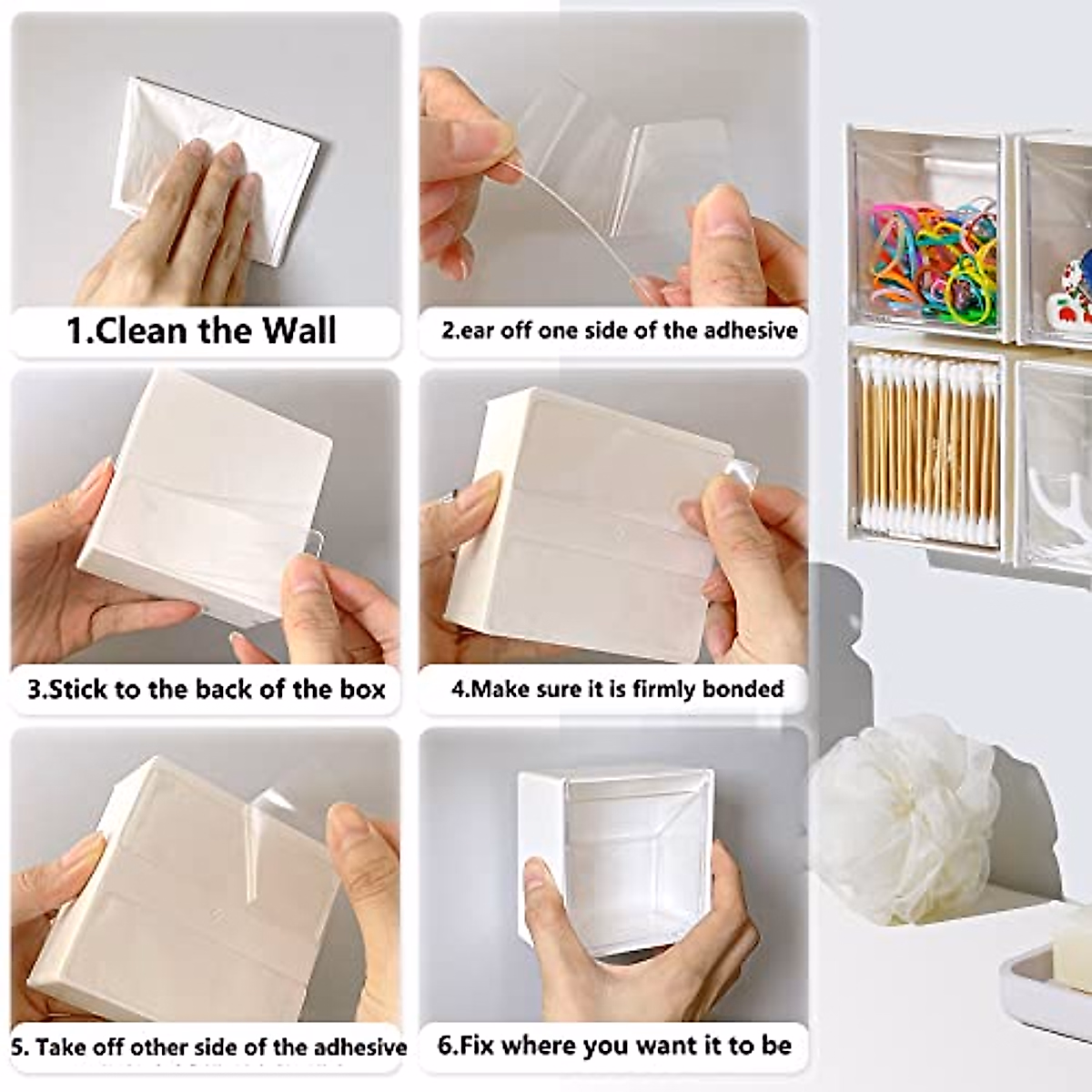 1.Clean the Wall

2.ear off one side of the adhesive

3.Stick to the back of the box

4.Make sure it is firmly bonded

5. Take off other side of the adhesive

6.Fix where you want it to be