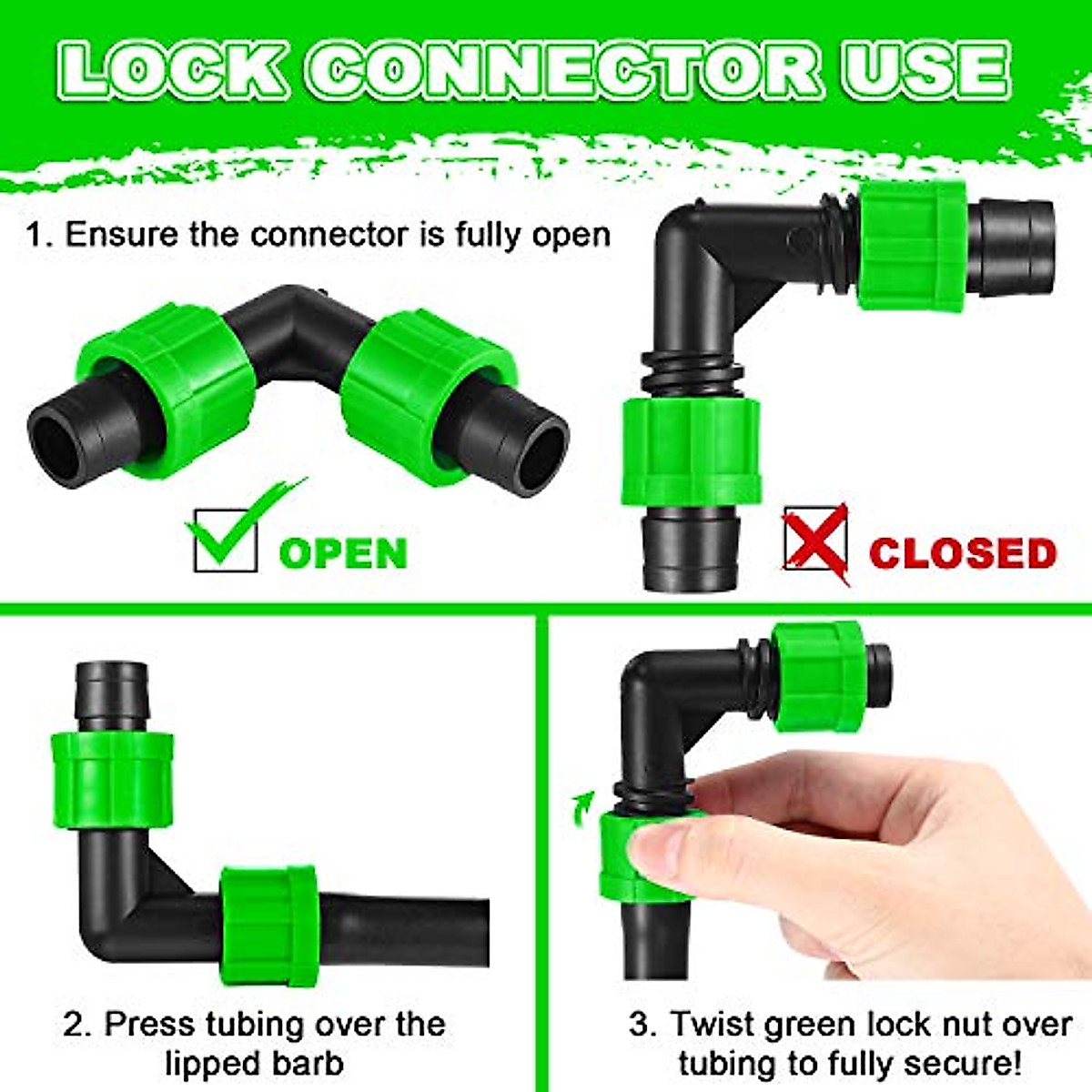 LOCK CONNECTOR USE

1. Ensure the connector is fully open

OPEN

CLOSED

2. Press tubing over the lipped barb

3. Twist green lock nut over tubing to fully secure!