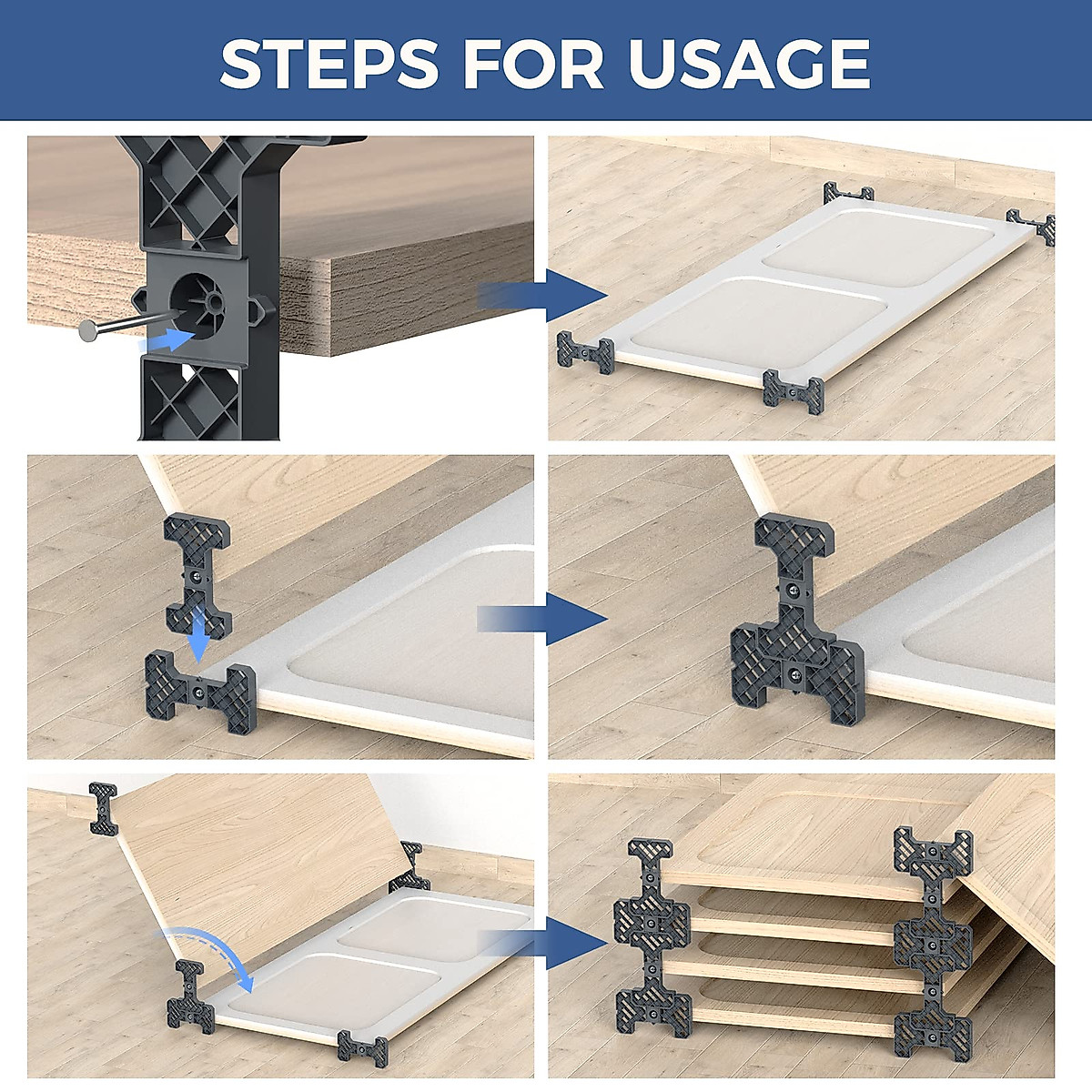 STEPS FOR USAGE