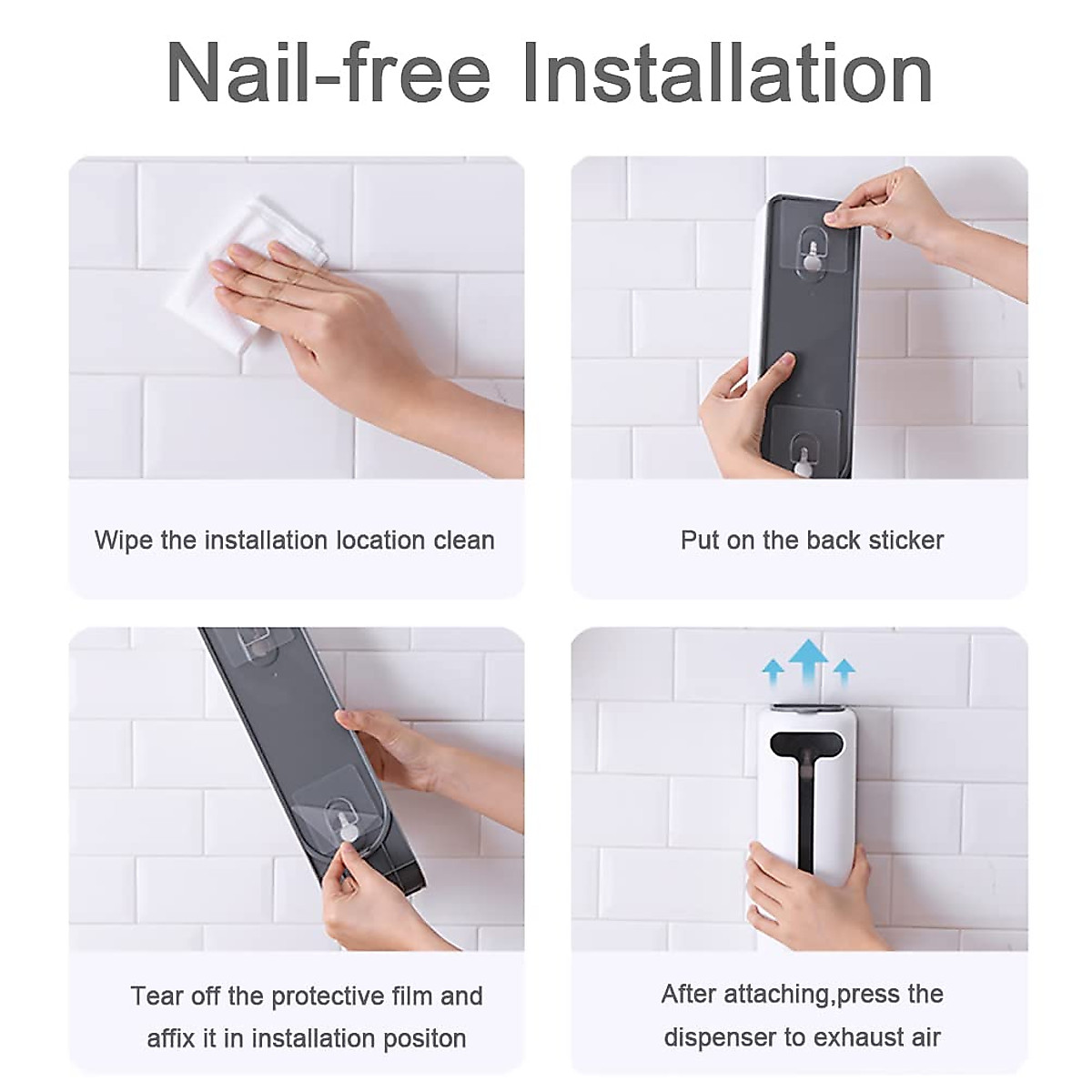 Nail-free Installation

Wipe the installation location clean

Put on the back sticker

Tear off the protective film and affix it in installation positon

After attaching,press the dispenser to exhaust air