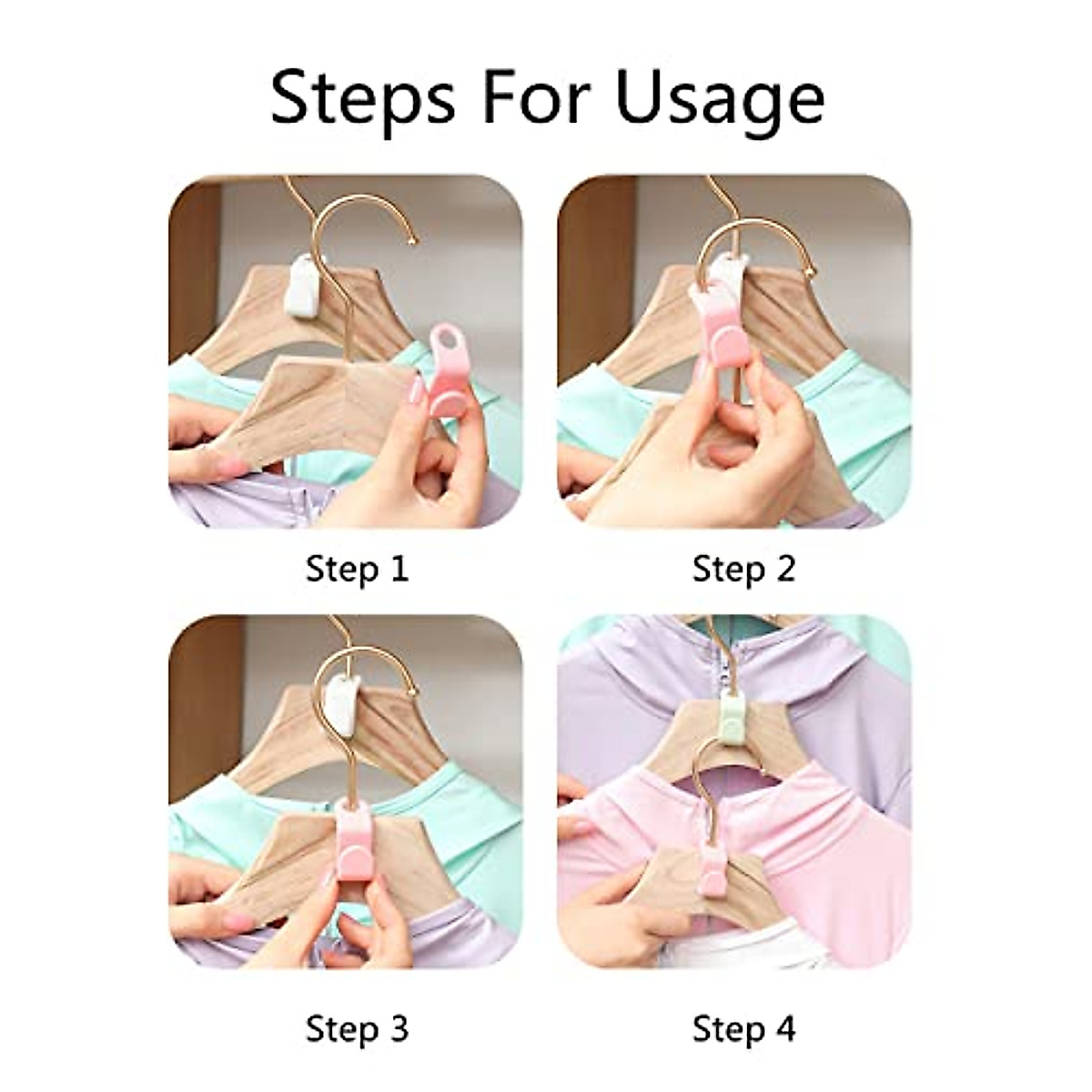 Steps For Usage

Step 1

Step 2

Step 3

Step 4