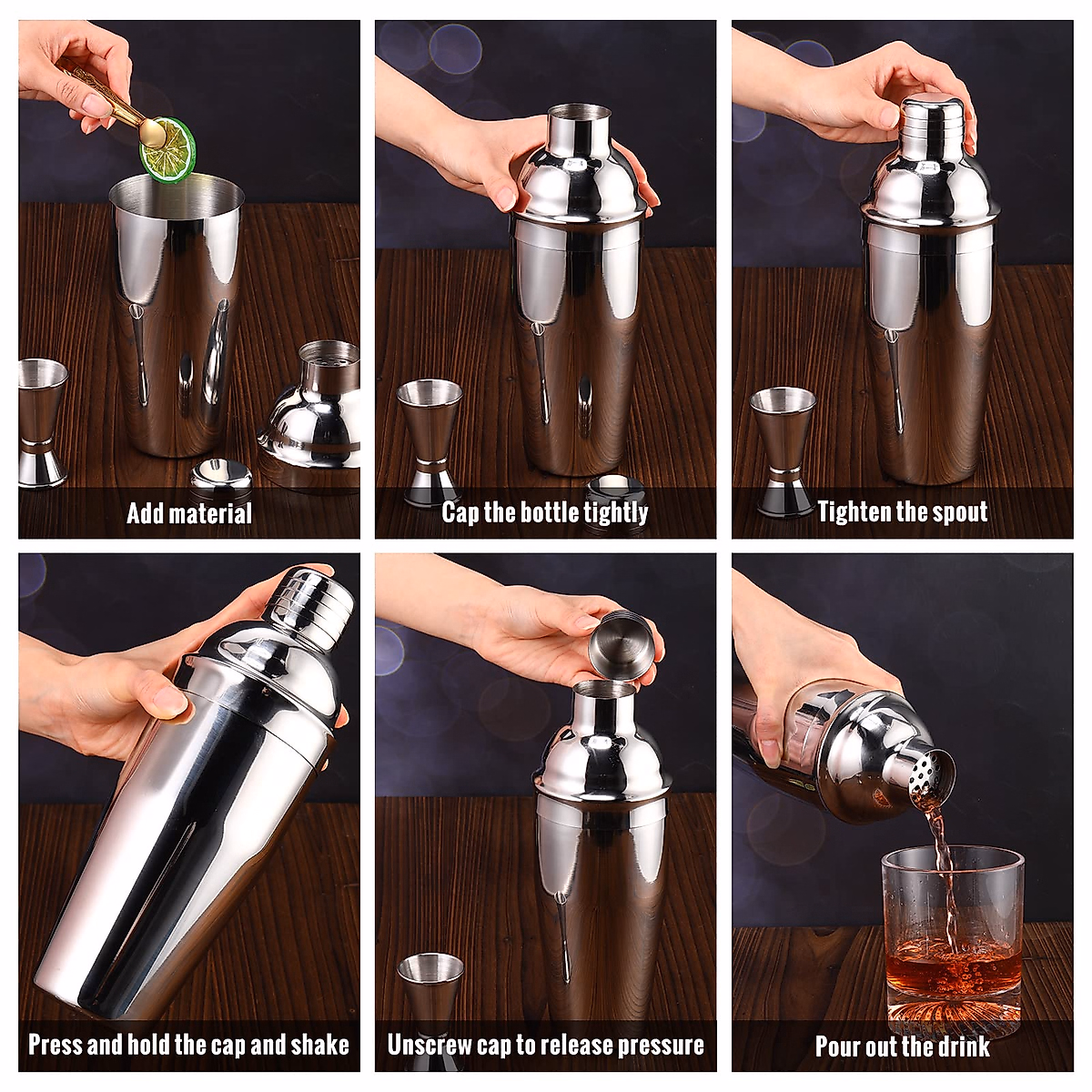 Add material

Cap the bottle tightly

Tighten the spout

Press and hold the cap and shake

Unscrew cap to release pressure

Pour out the drink