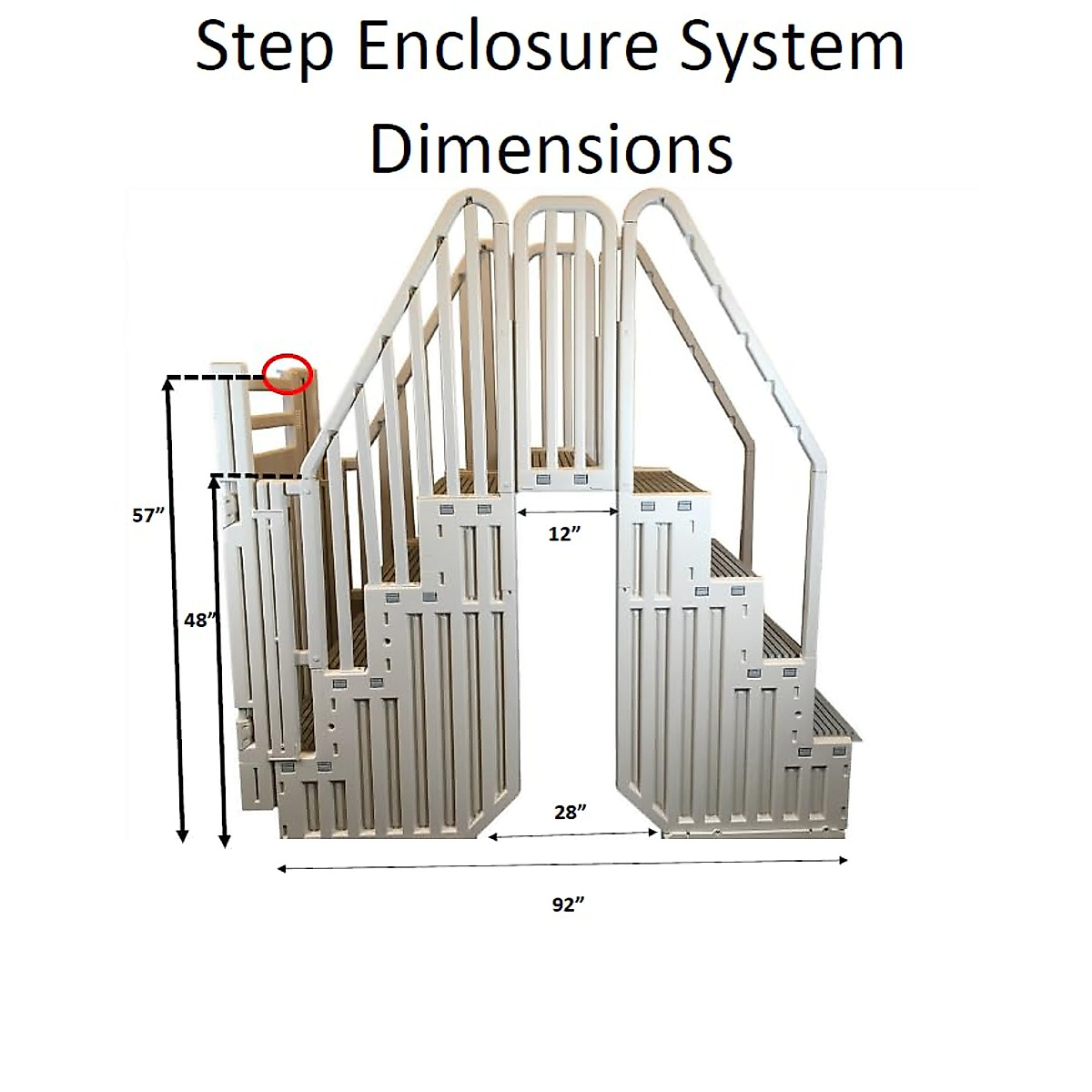 Step Enclosure System Dimensions

57”

48”

12”

28”

92”